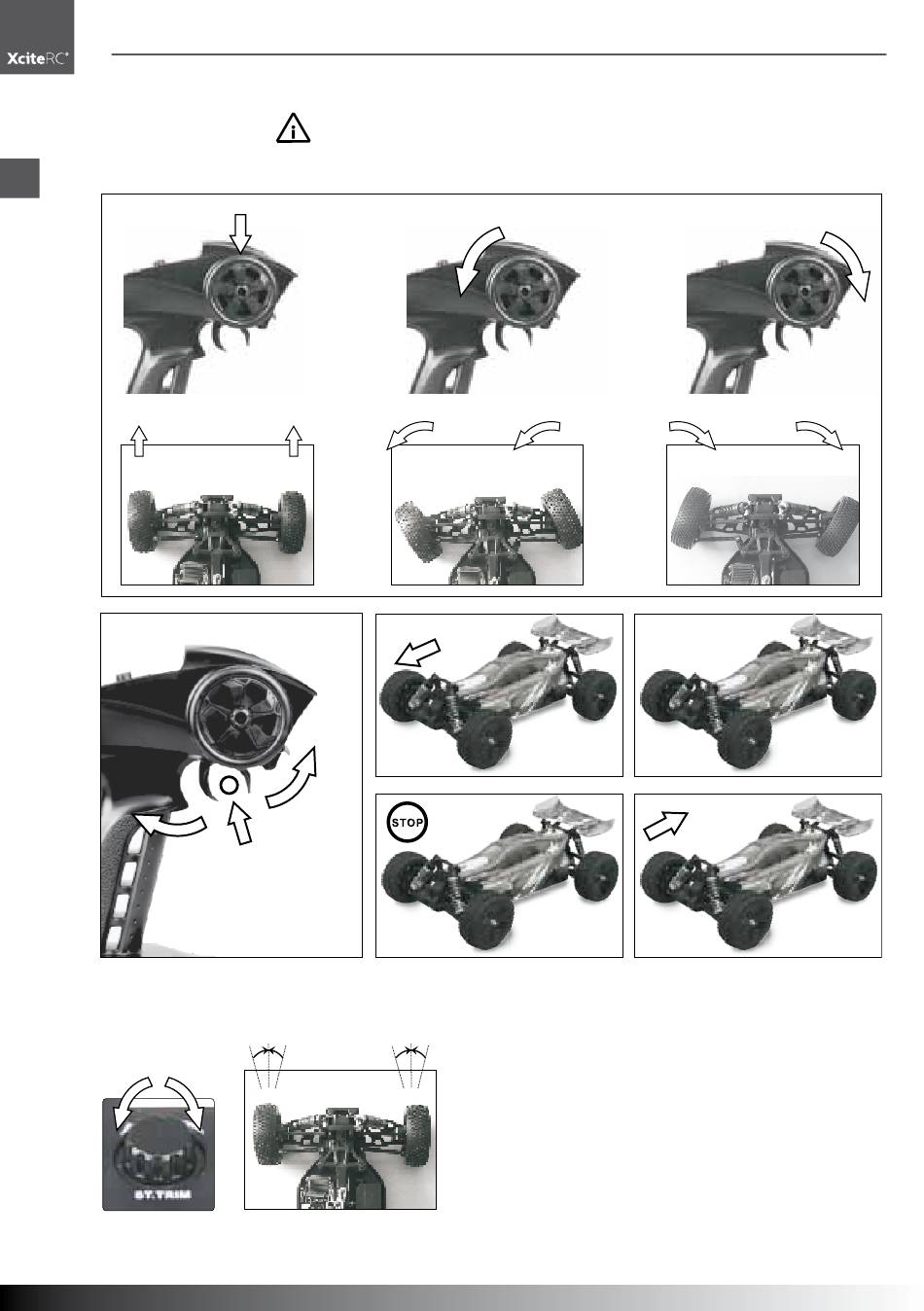 XciteRC®

STOP

ST.TRIM