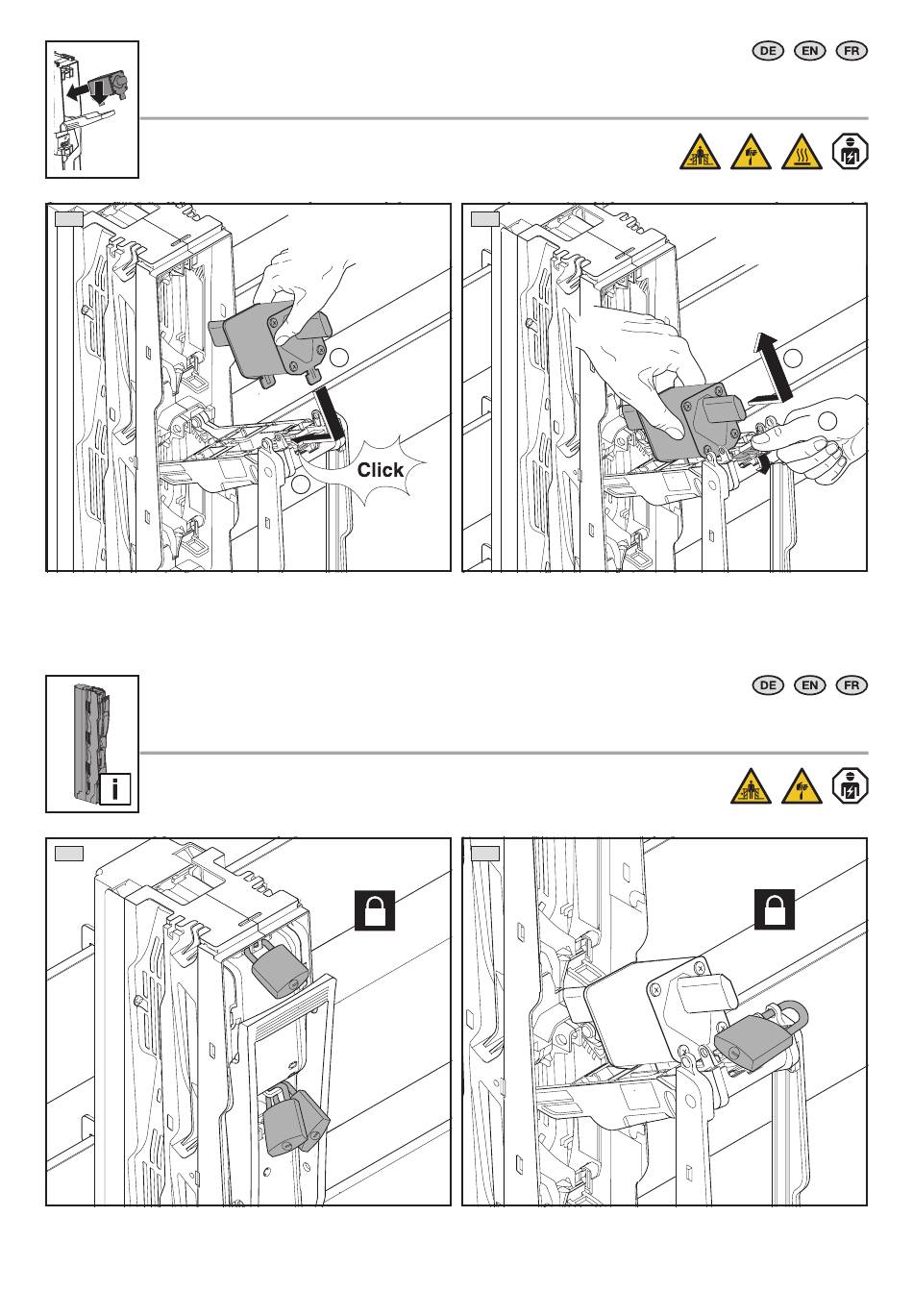 DE EN FR

Click

DE EN FR

i