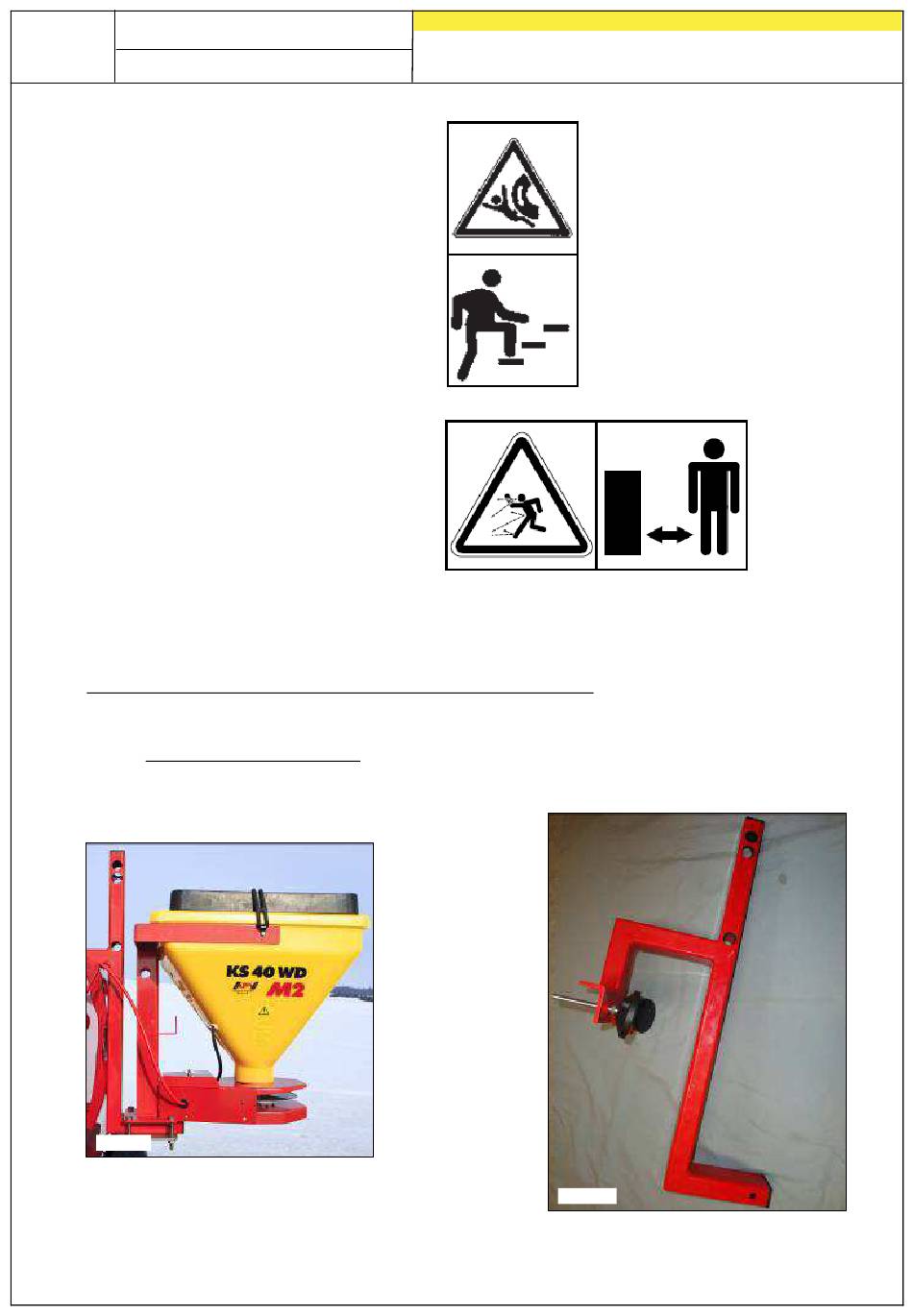 KS 40 WD
M2