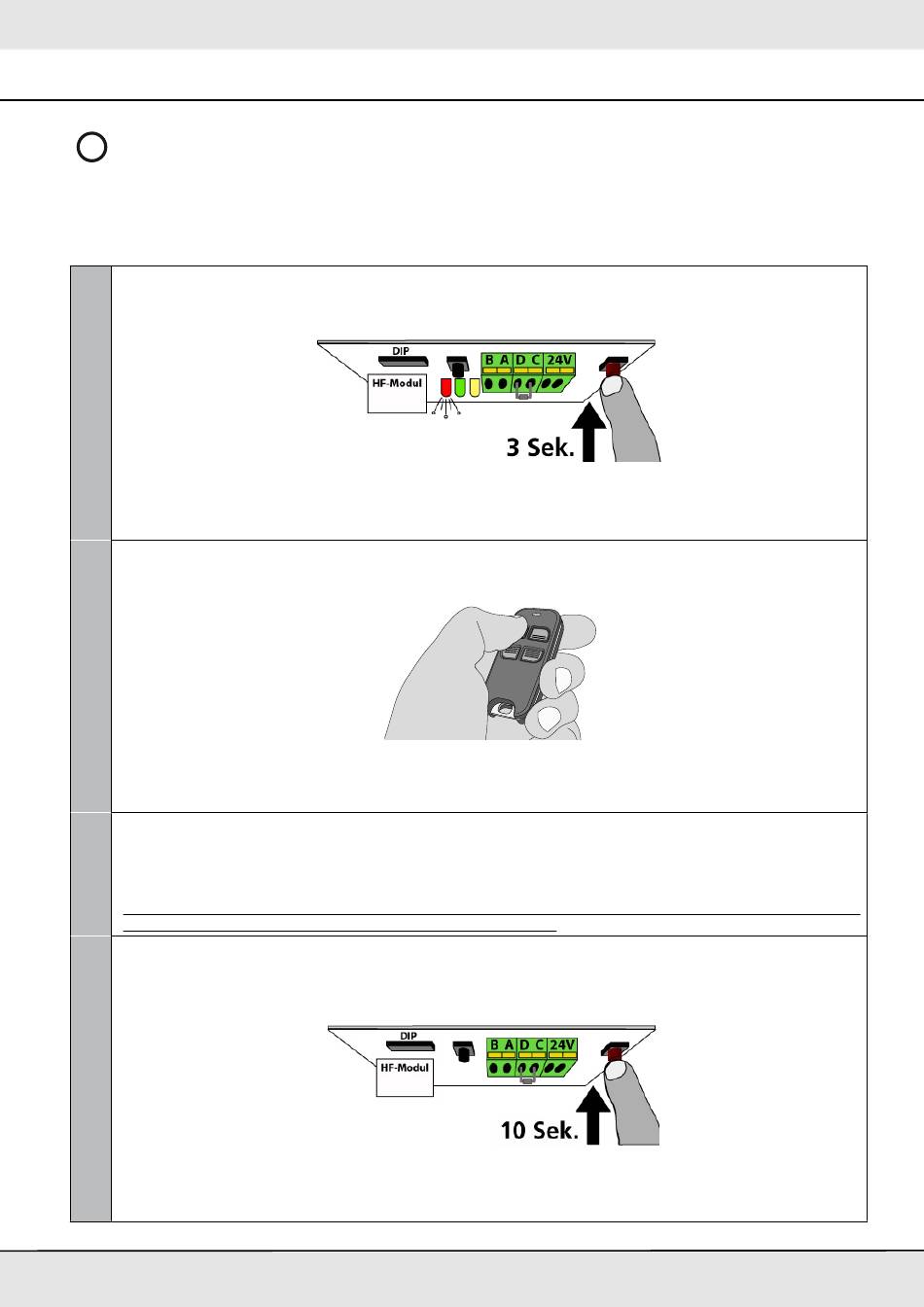 DIP

HF-Modul

B A D C 24V

3 Sek.

DIP

HF-Modul

B A D C 24V

10 Sek.