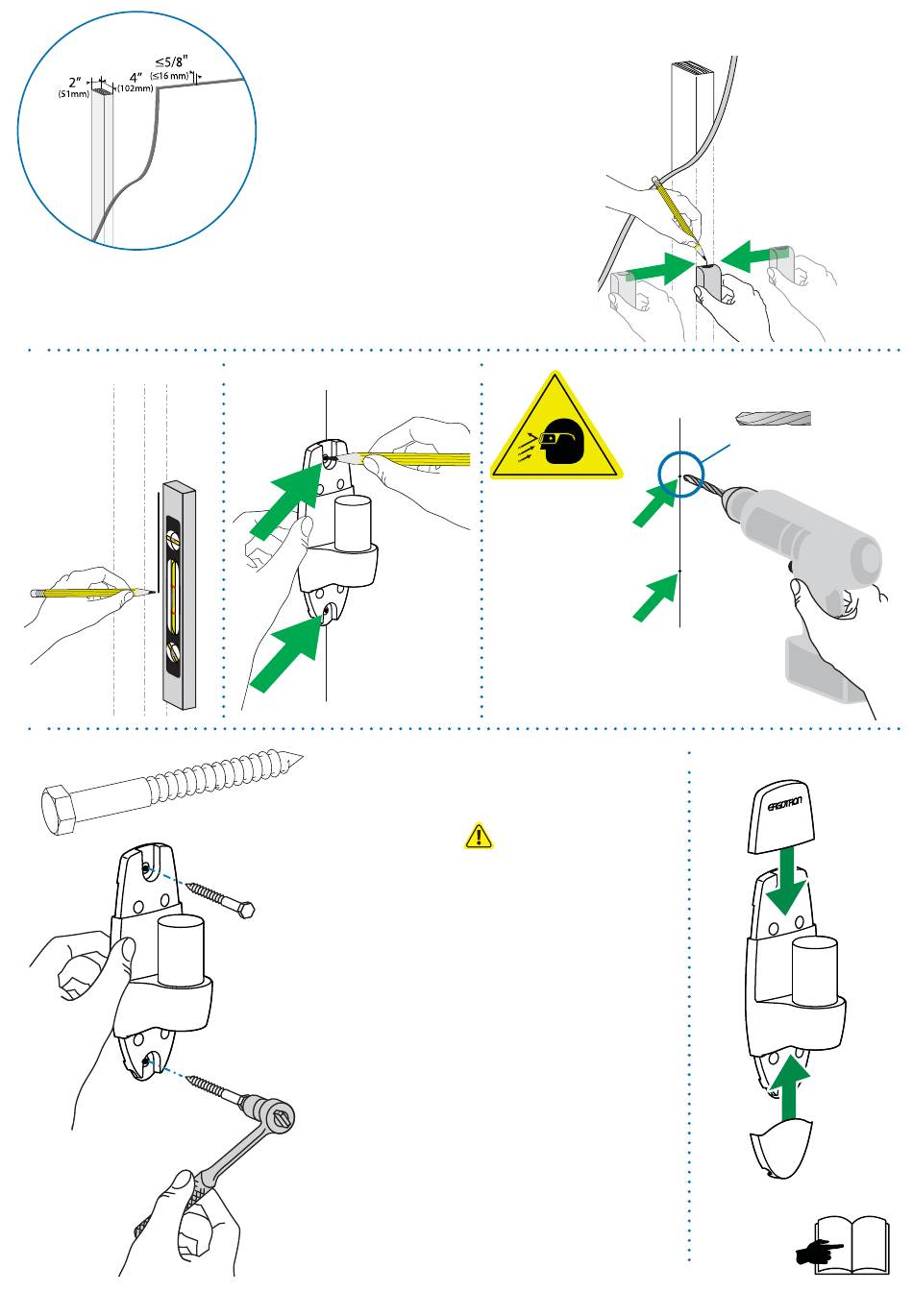 2"
(51mm)
4"
(102mm)
≤5/8"
(≤16 mm)

ERGOTRON