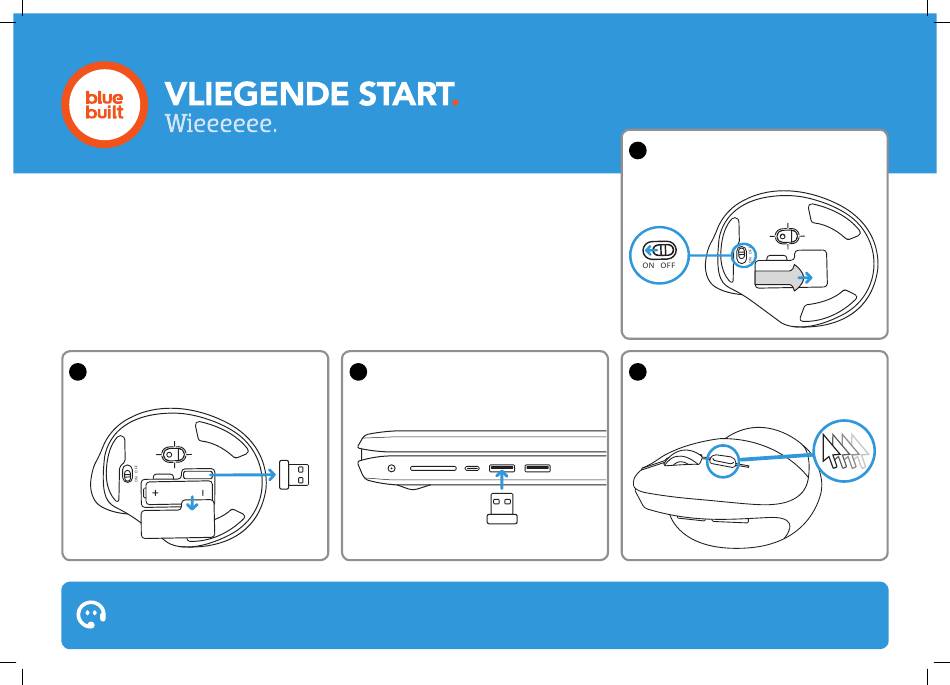 blue built

VLIEGENDE START.
Wieeeeee.

ON OFF

+ -