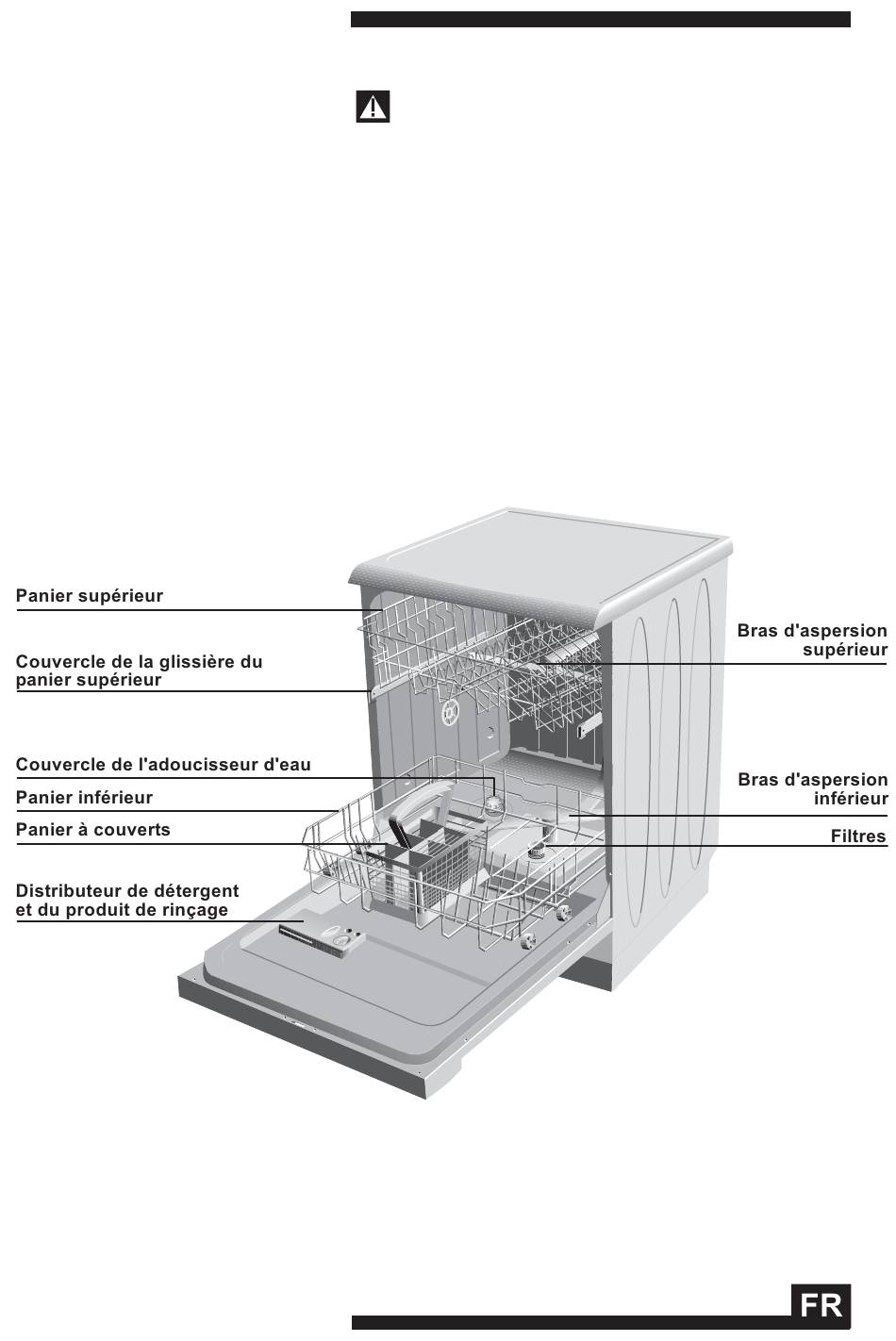 Panier supérieur

Couvercle de la glissière du panier supérieur

Couvercle de l'adoucisseur d'eau

Panier inférieur

Panier à couverts

Distributeur de détergent et du produit de rinçage

Bras d'aspersion supérieur

Bras d'aspersion inférieur

Filtres

FR