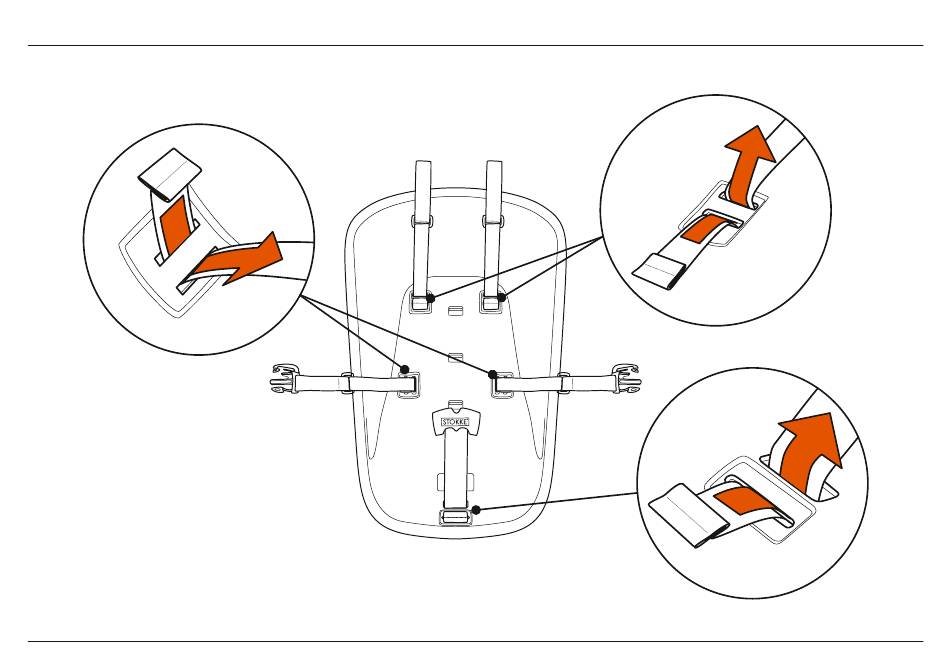 STOKKE