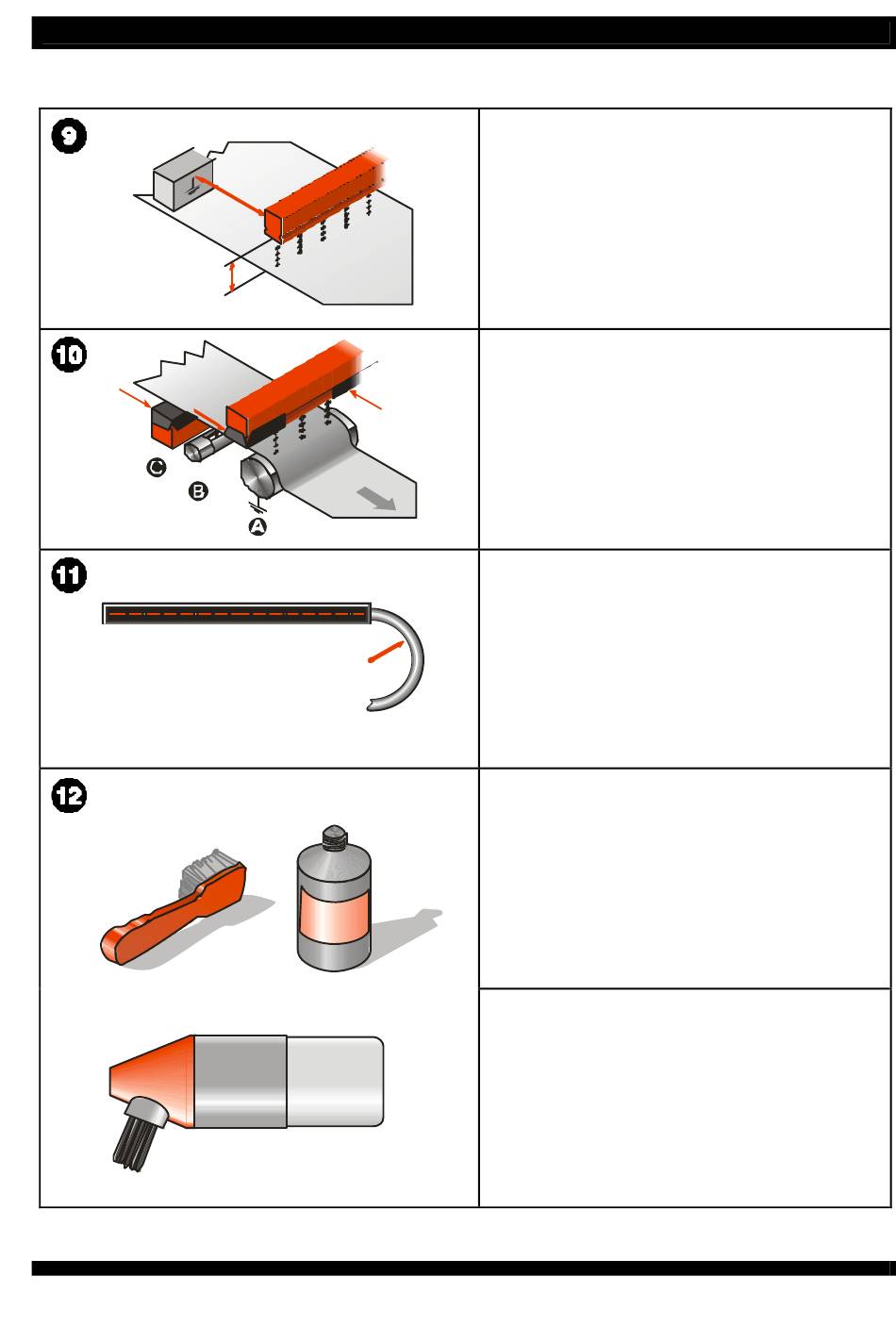 9

10

C

B

A

11

12