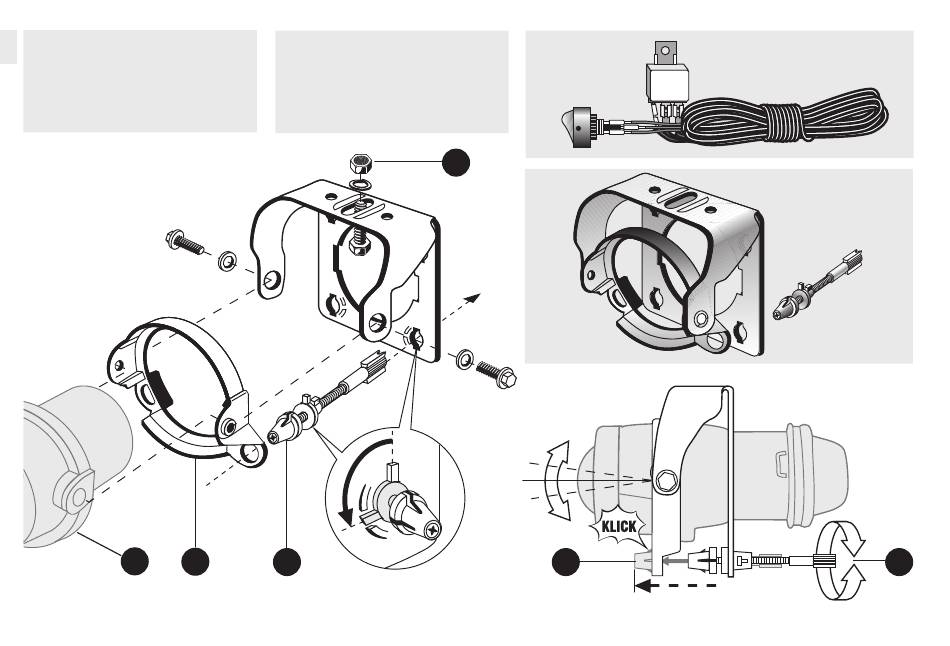 KLICK