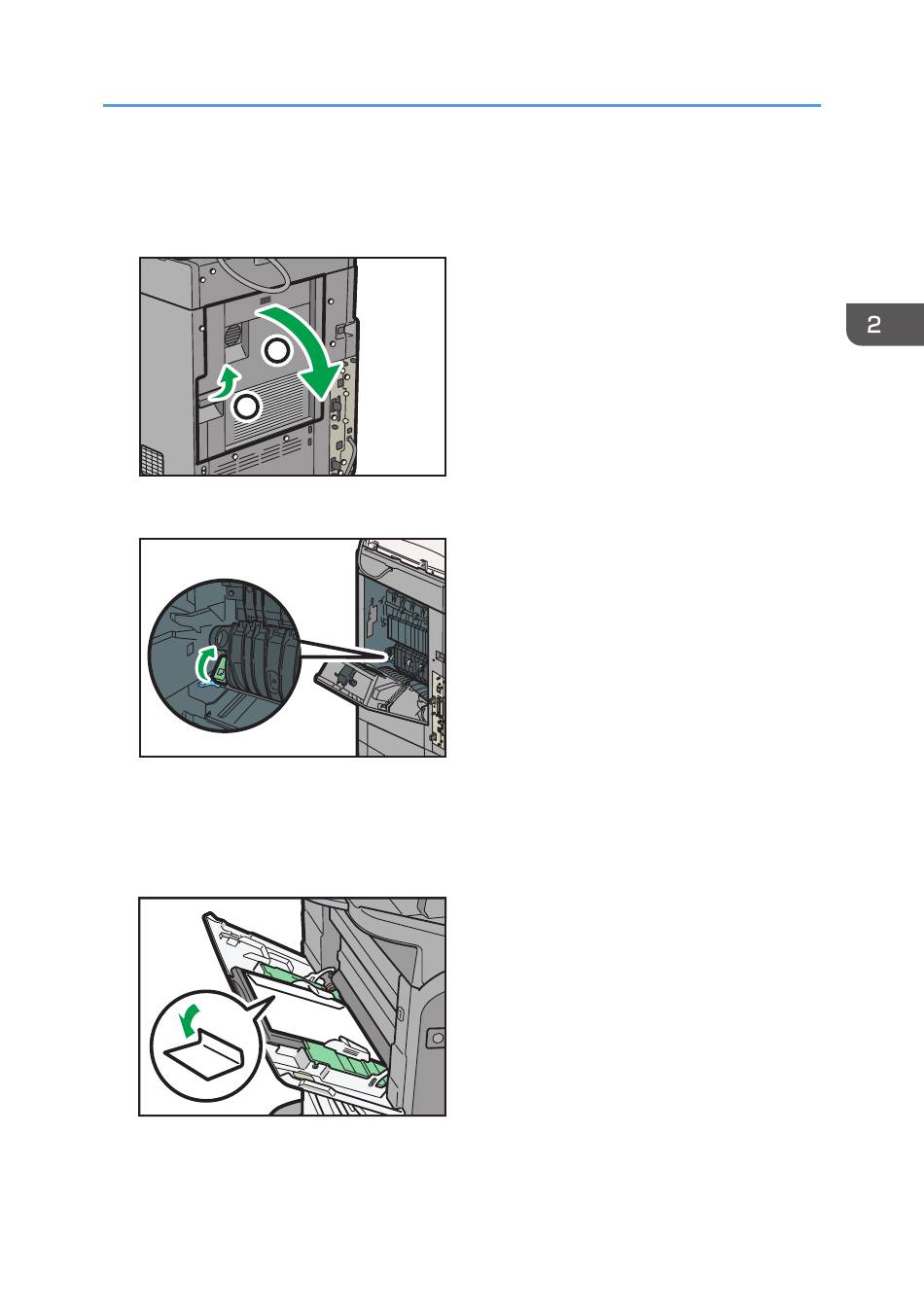 2