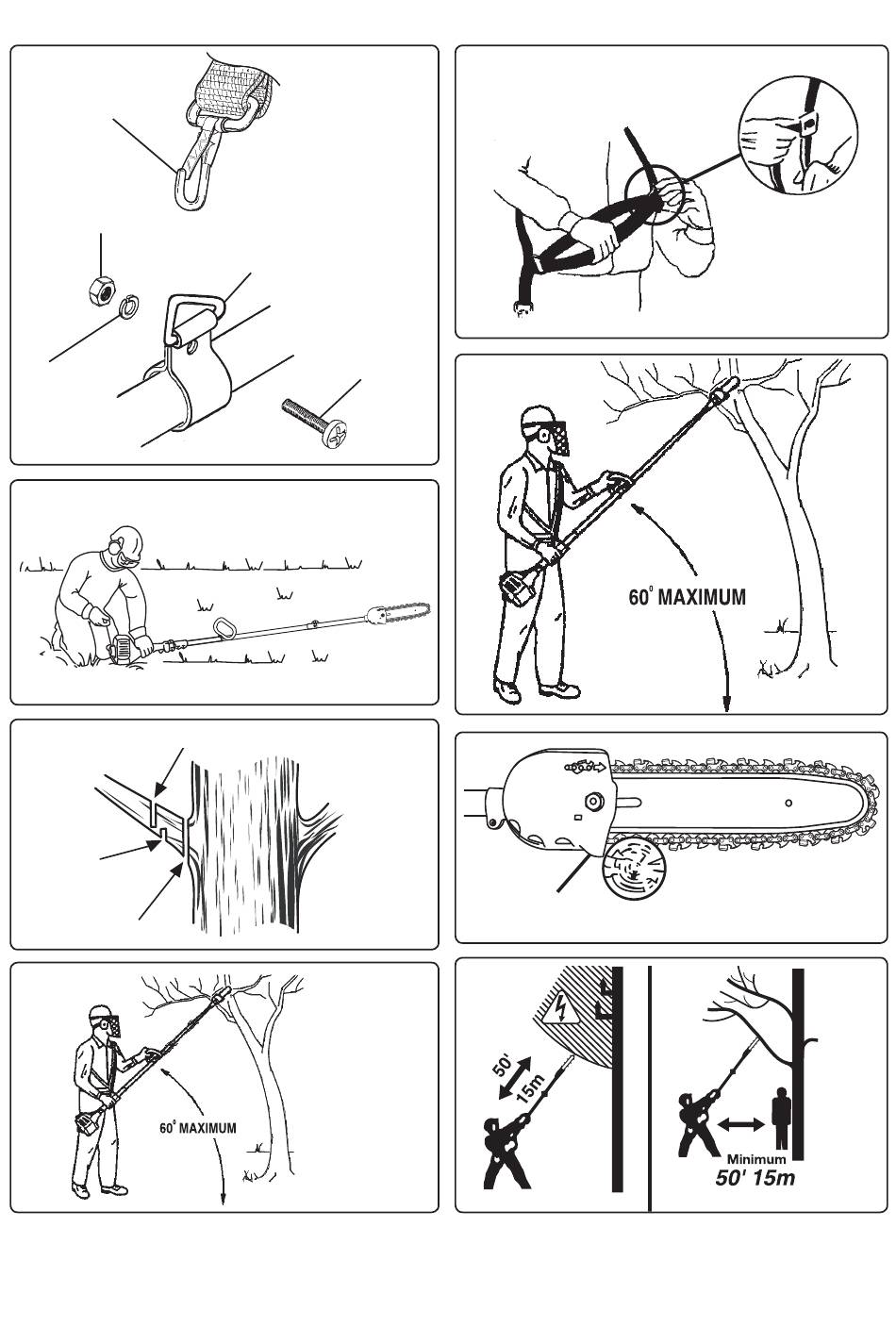 60° MAXIMUM

60° MAXIMUM

50'
15m

Minimum
50' 15m