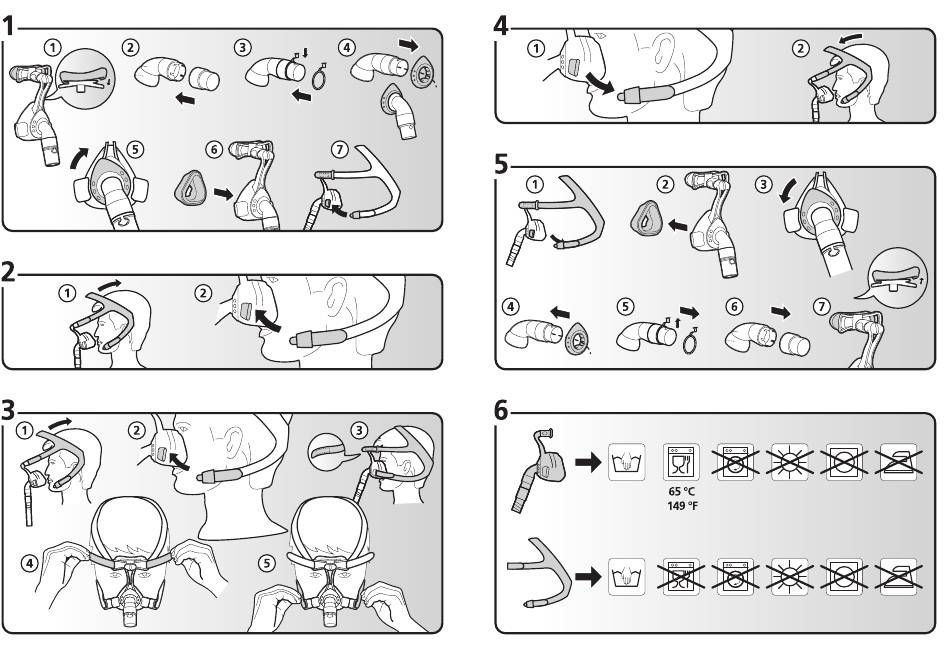 1
①
②
③
④
⑤
⑥
⑦

2
①
②

3
①
②
③
④
⑤

4
①
②

5
①
②
③
④
⑤
⑥
⑦

6
65 °C
149 °F