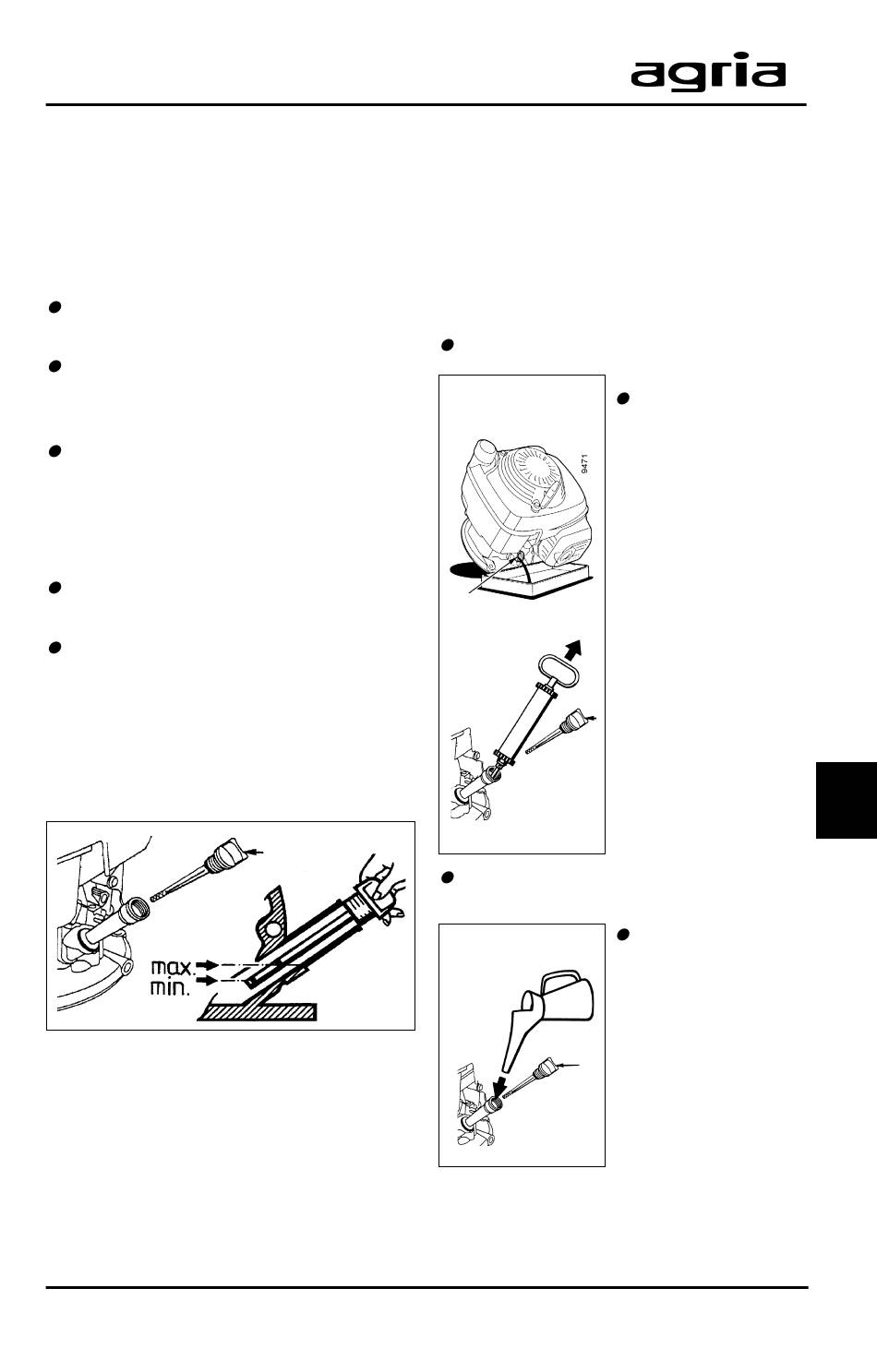 agria

9471

max.
min.