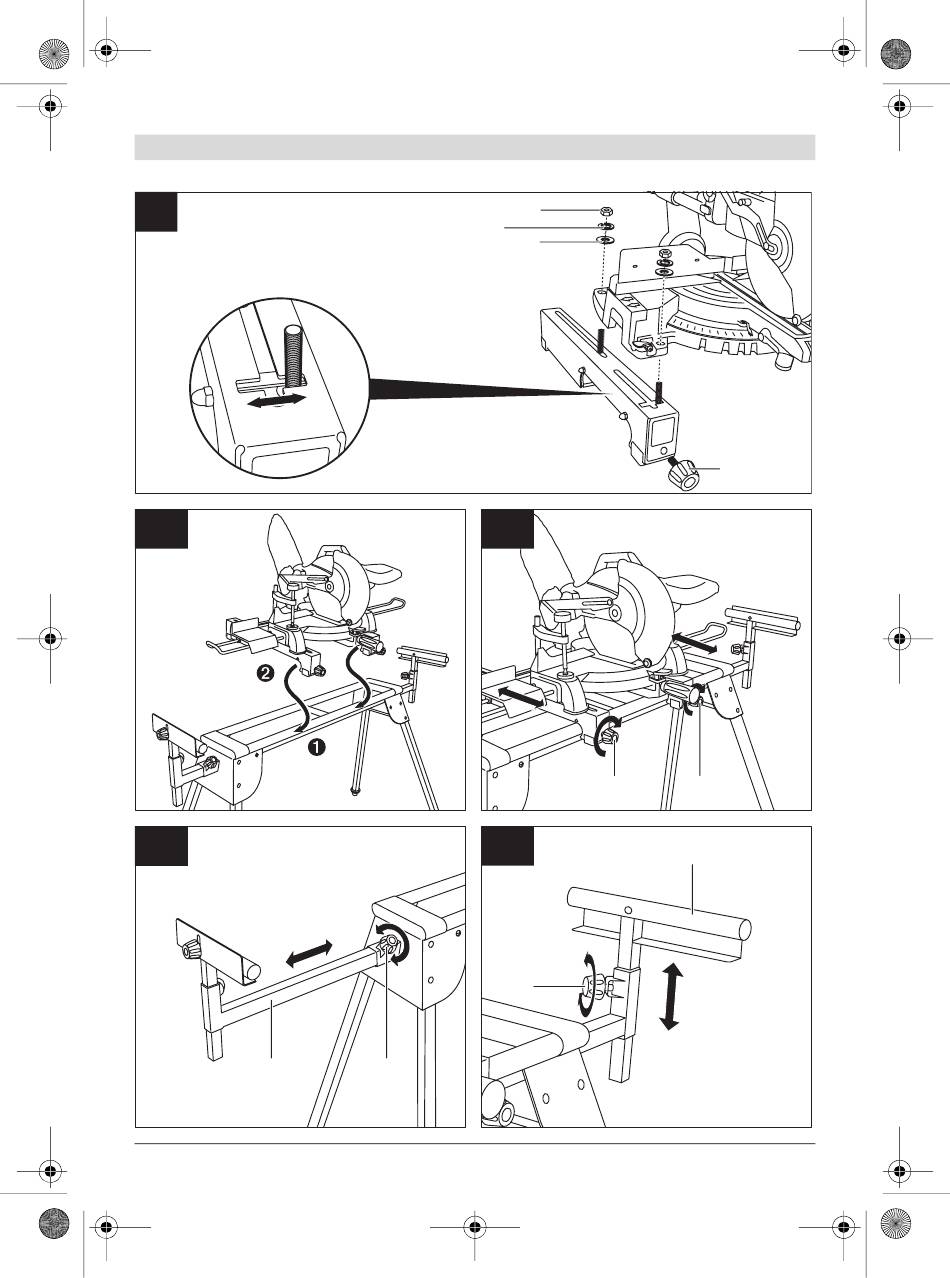 ❷

❶