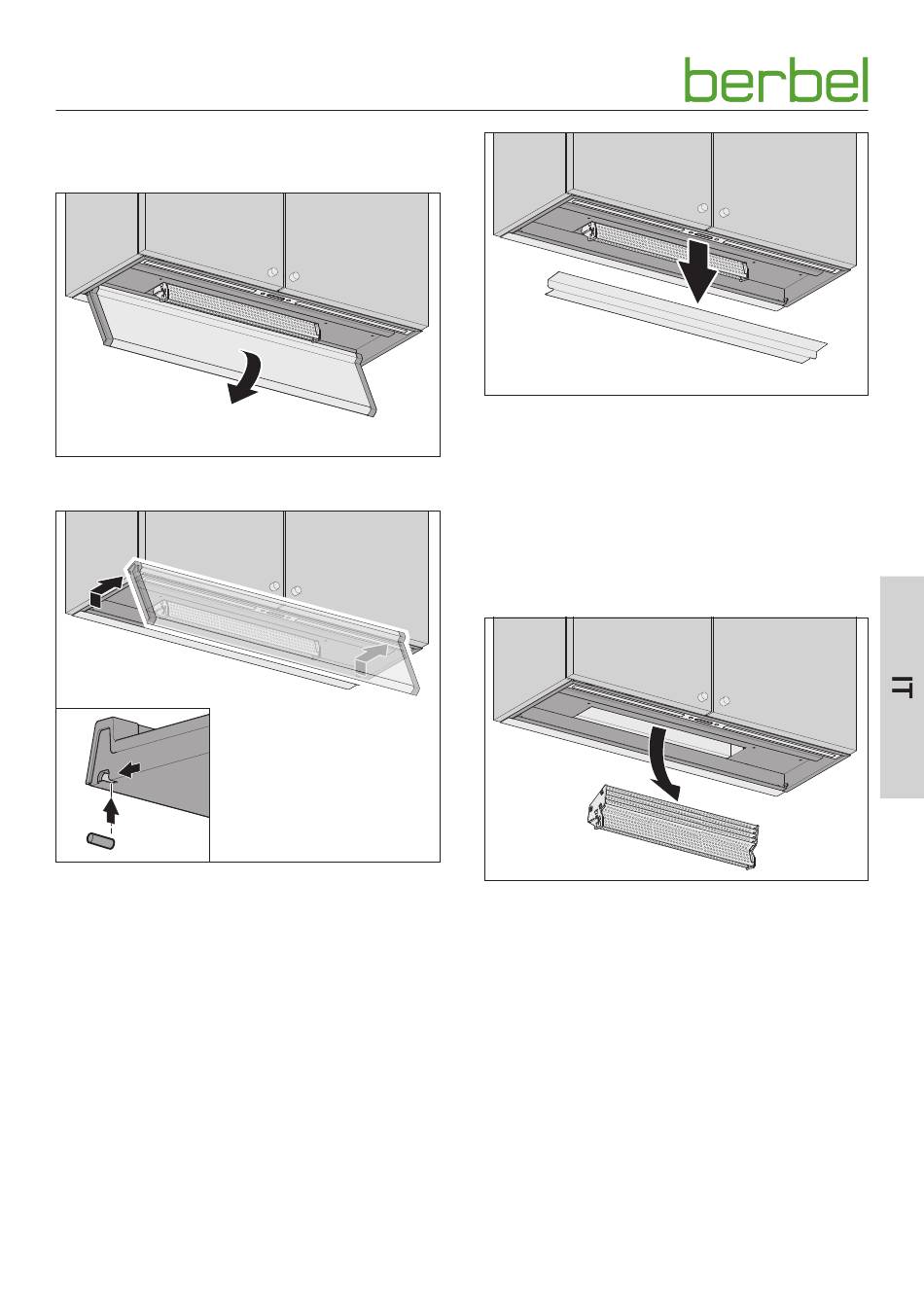 berbel

IT