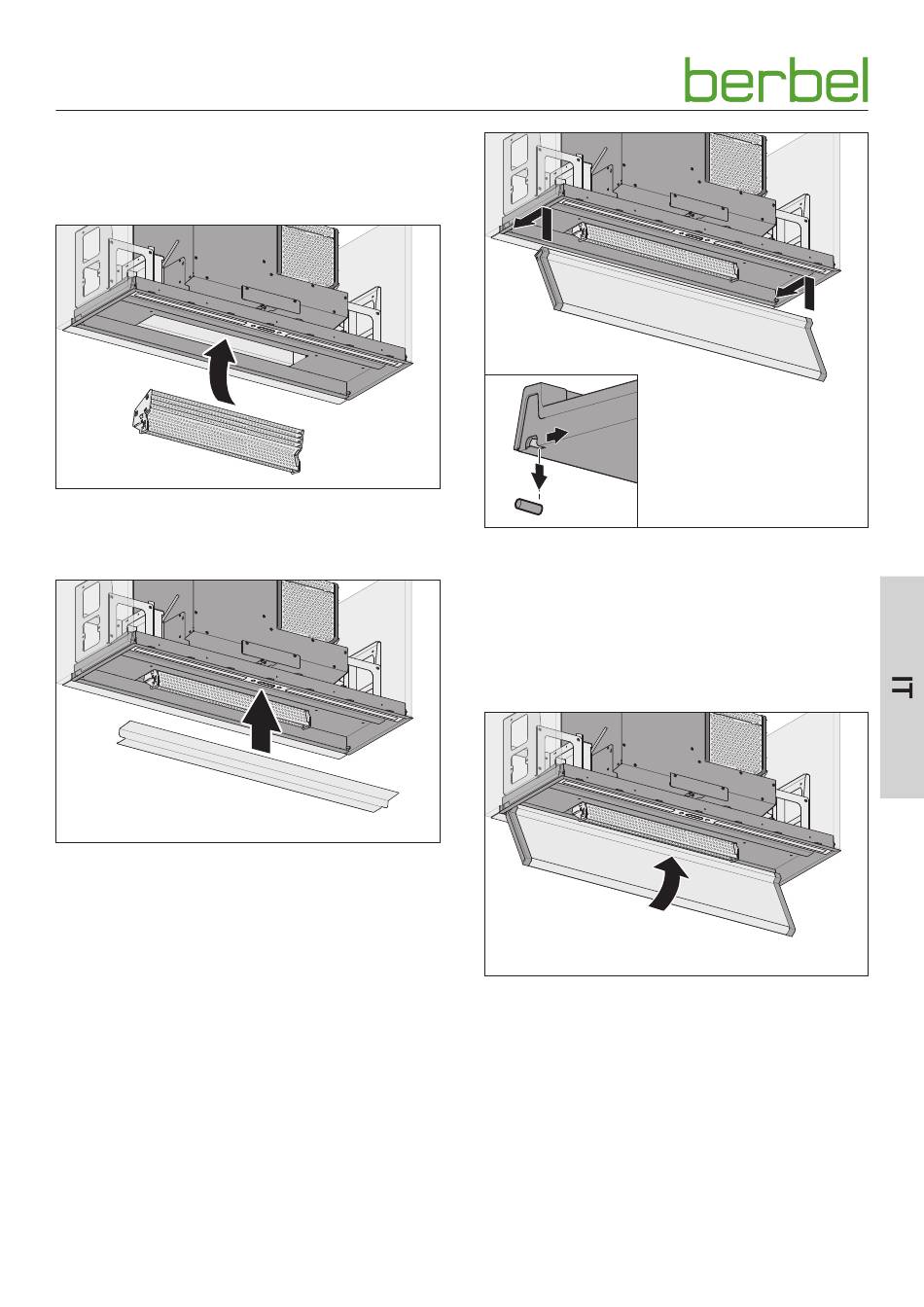 berbel

IT