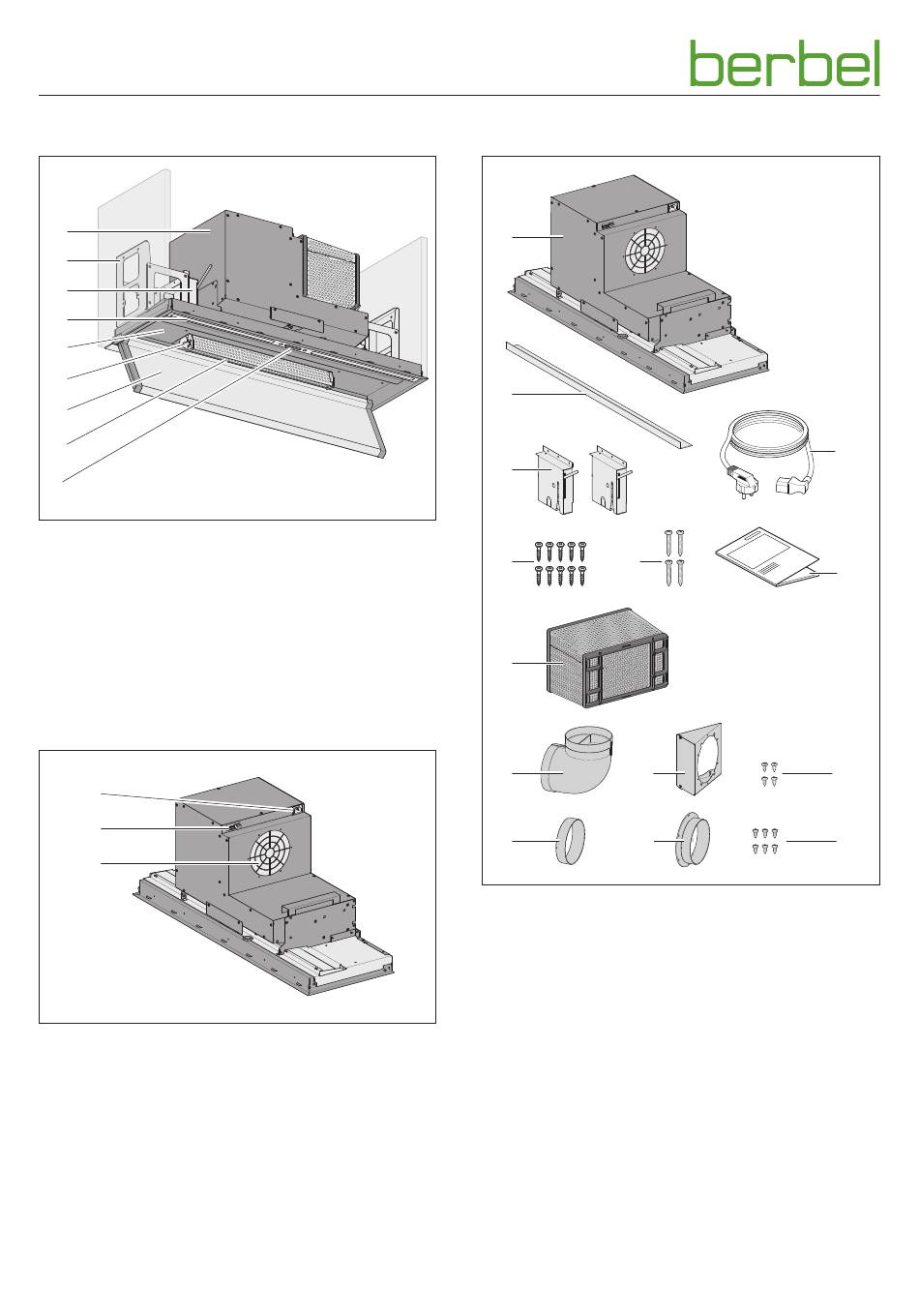 berbel