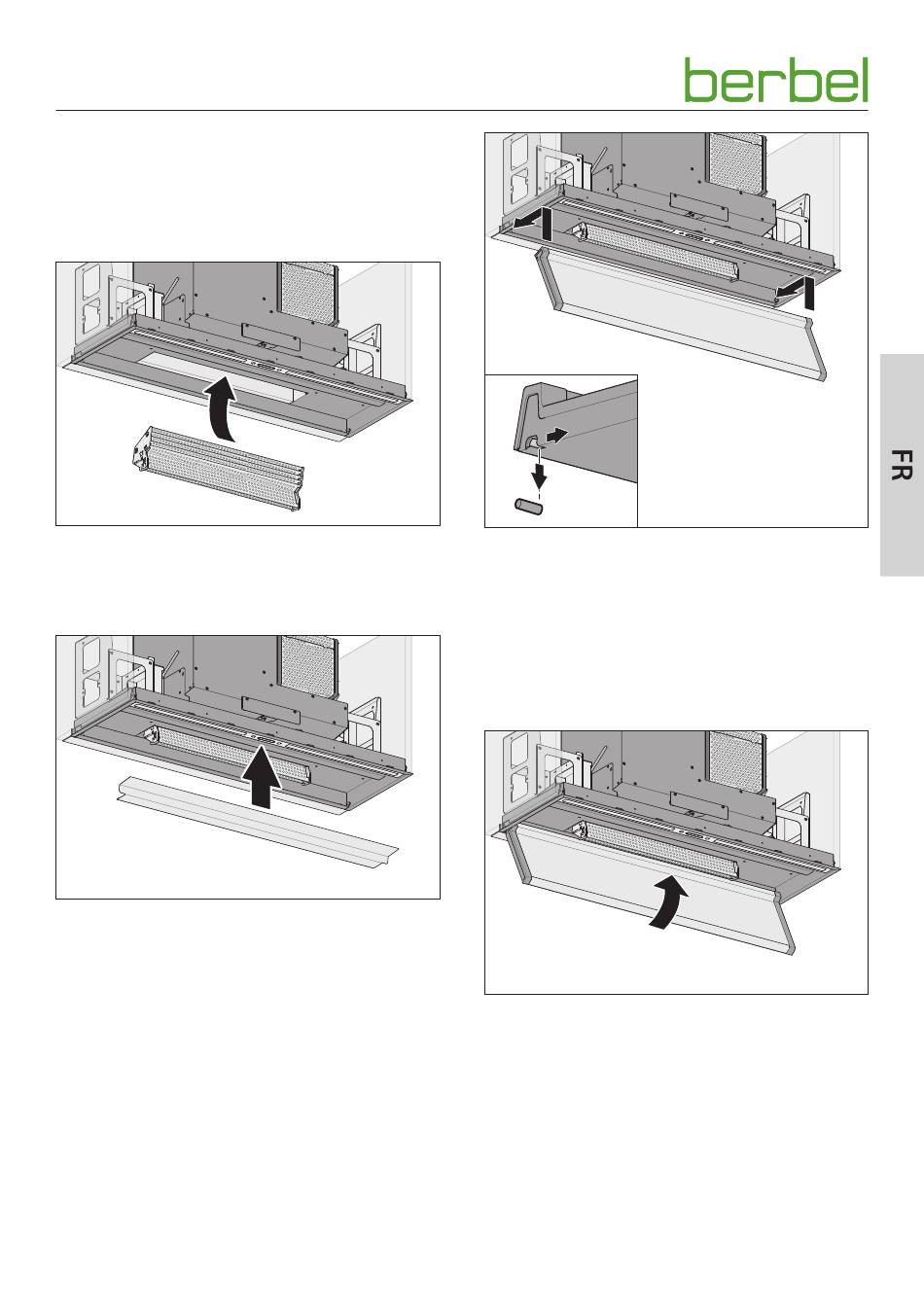 berbel

FR