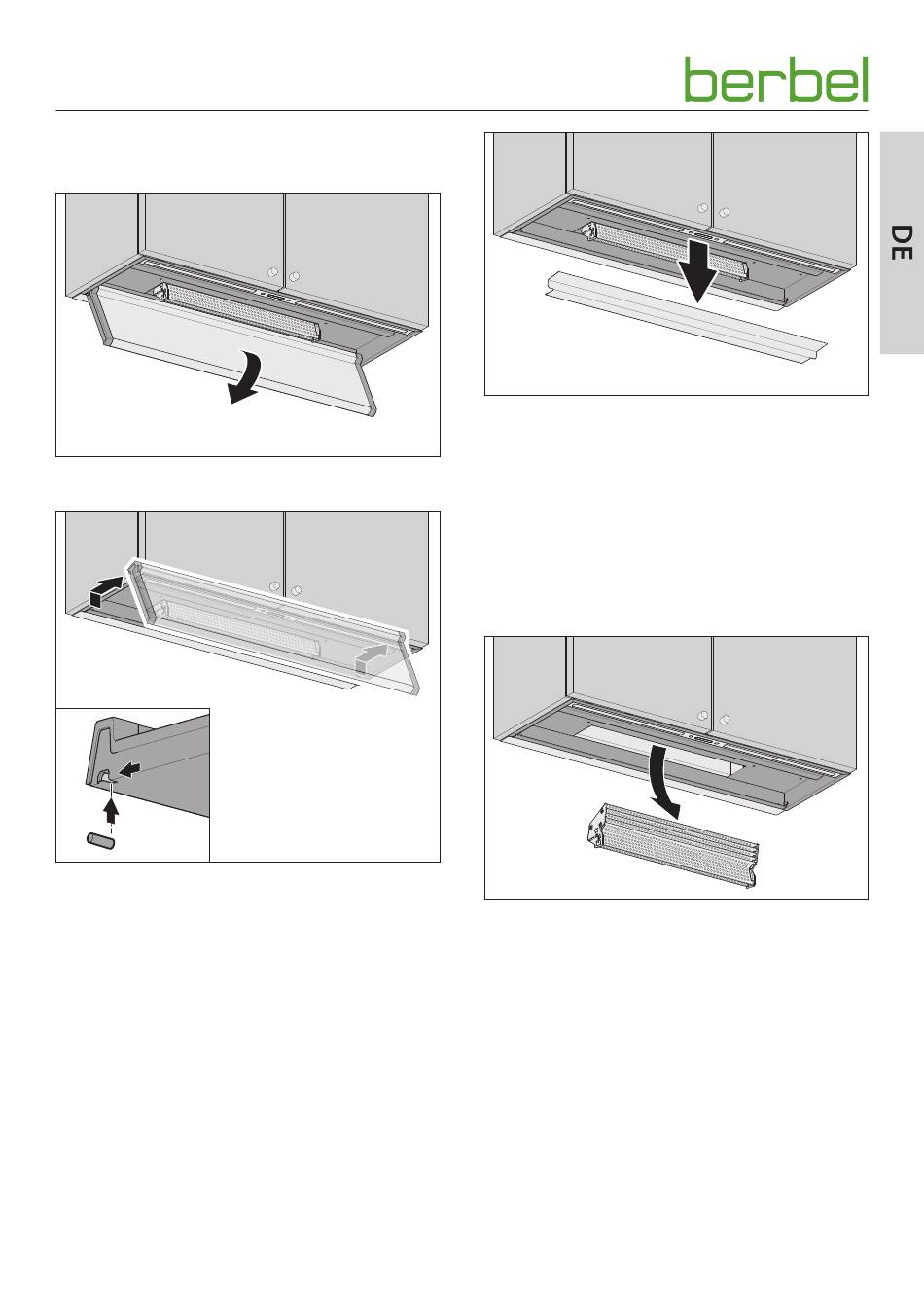 berbel

DE