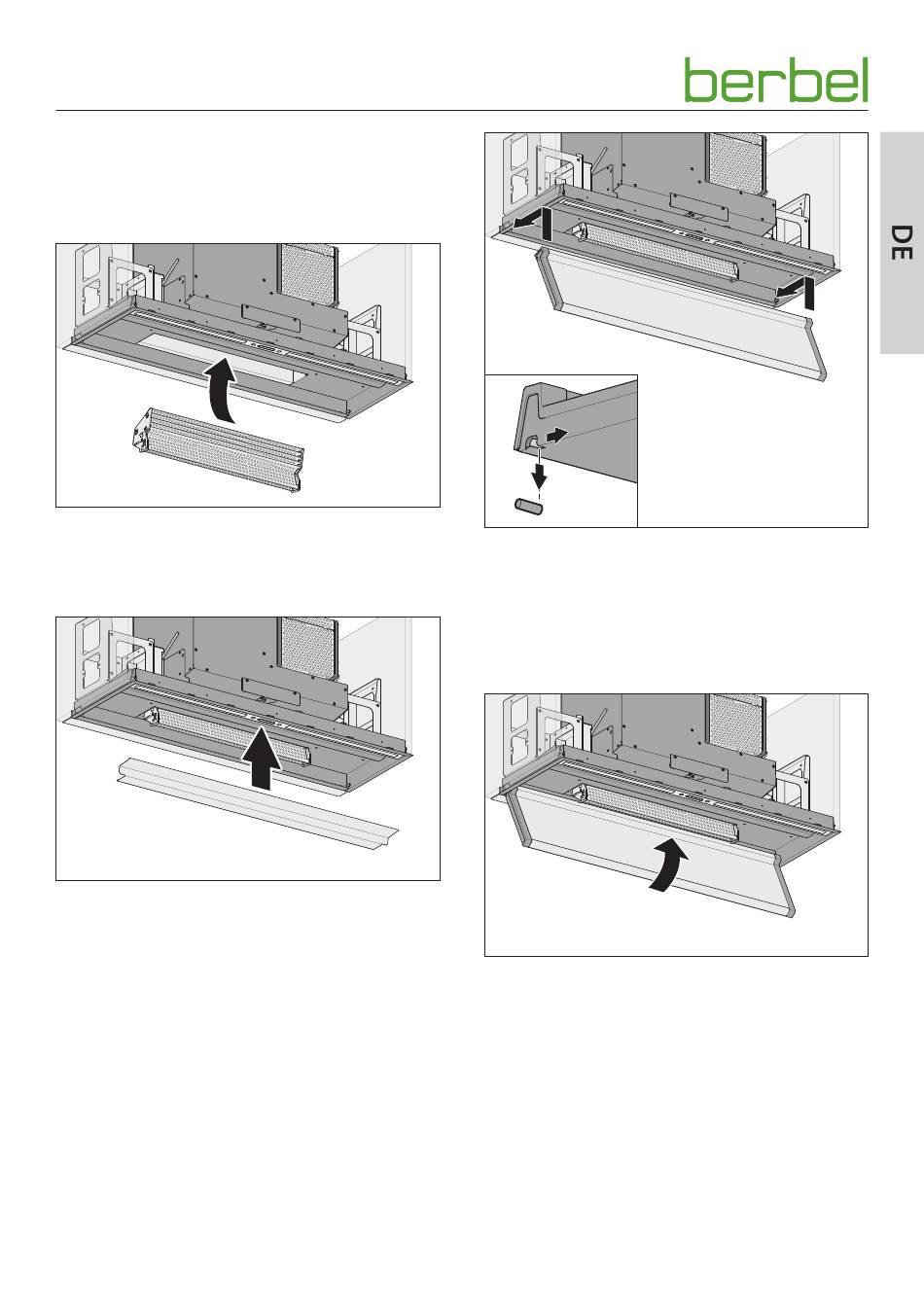 berbel

DE