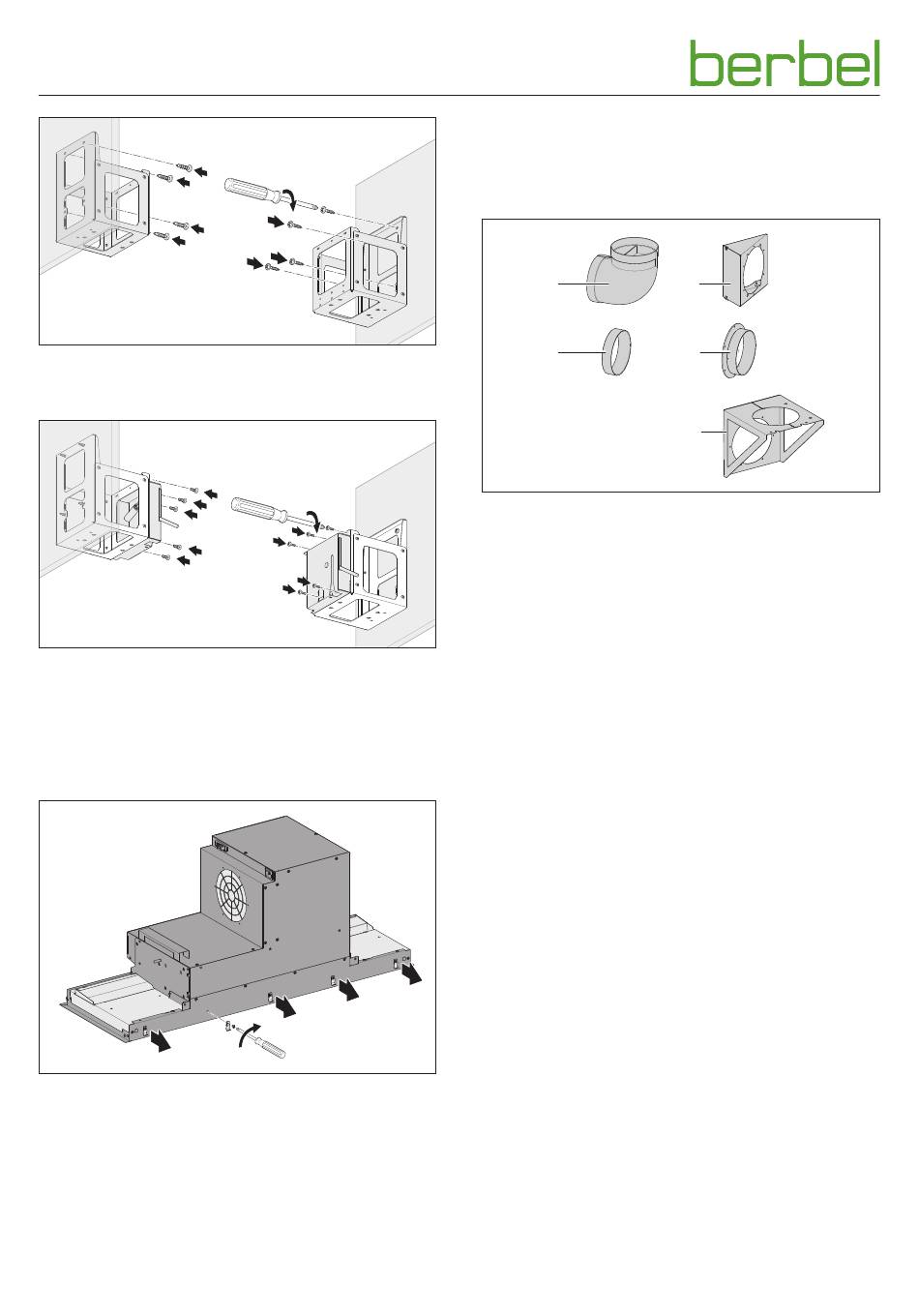 berbel