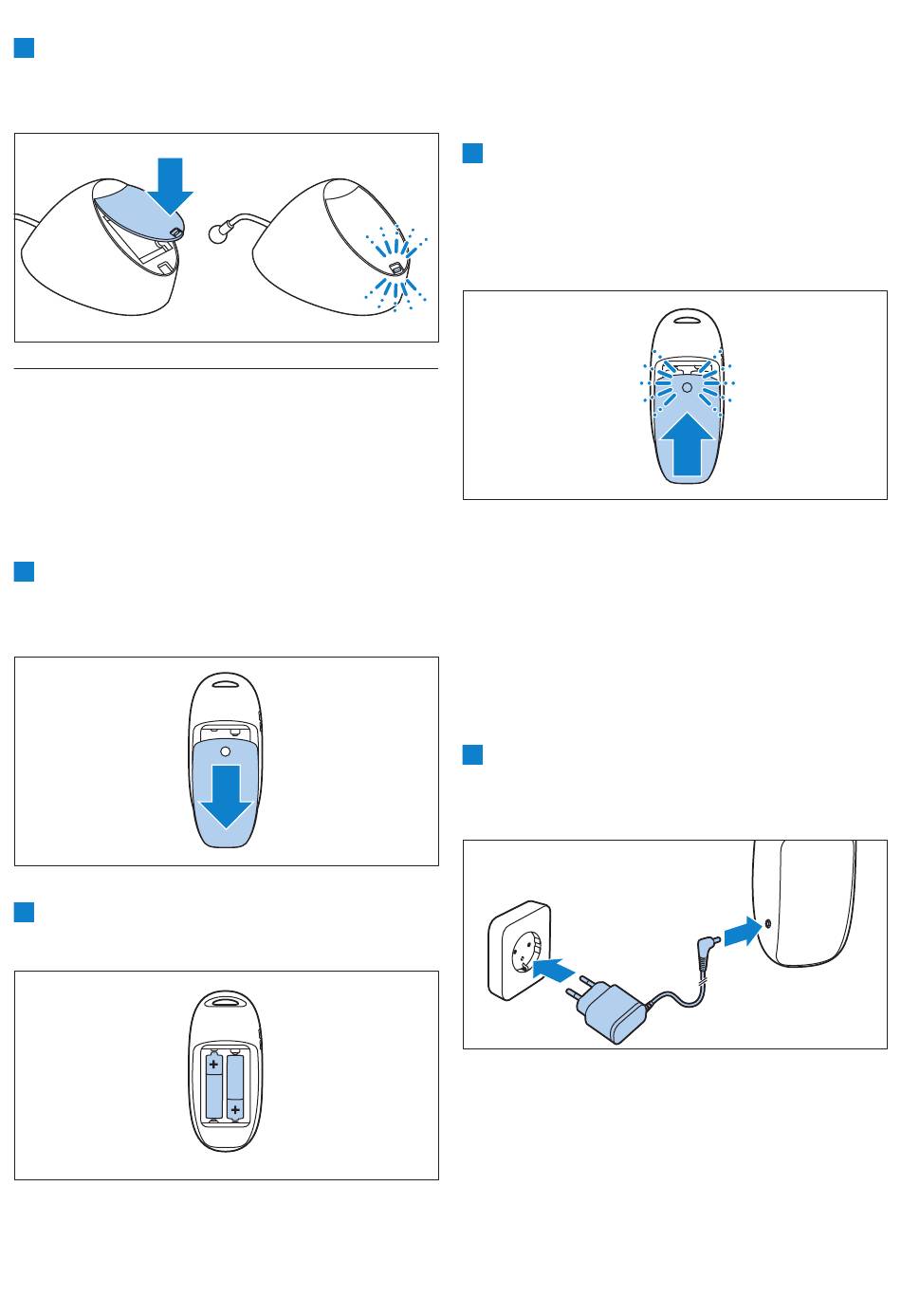 +
+