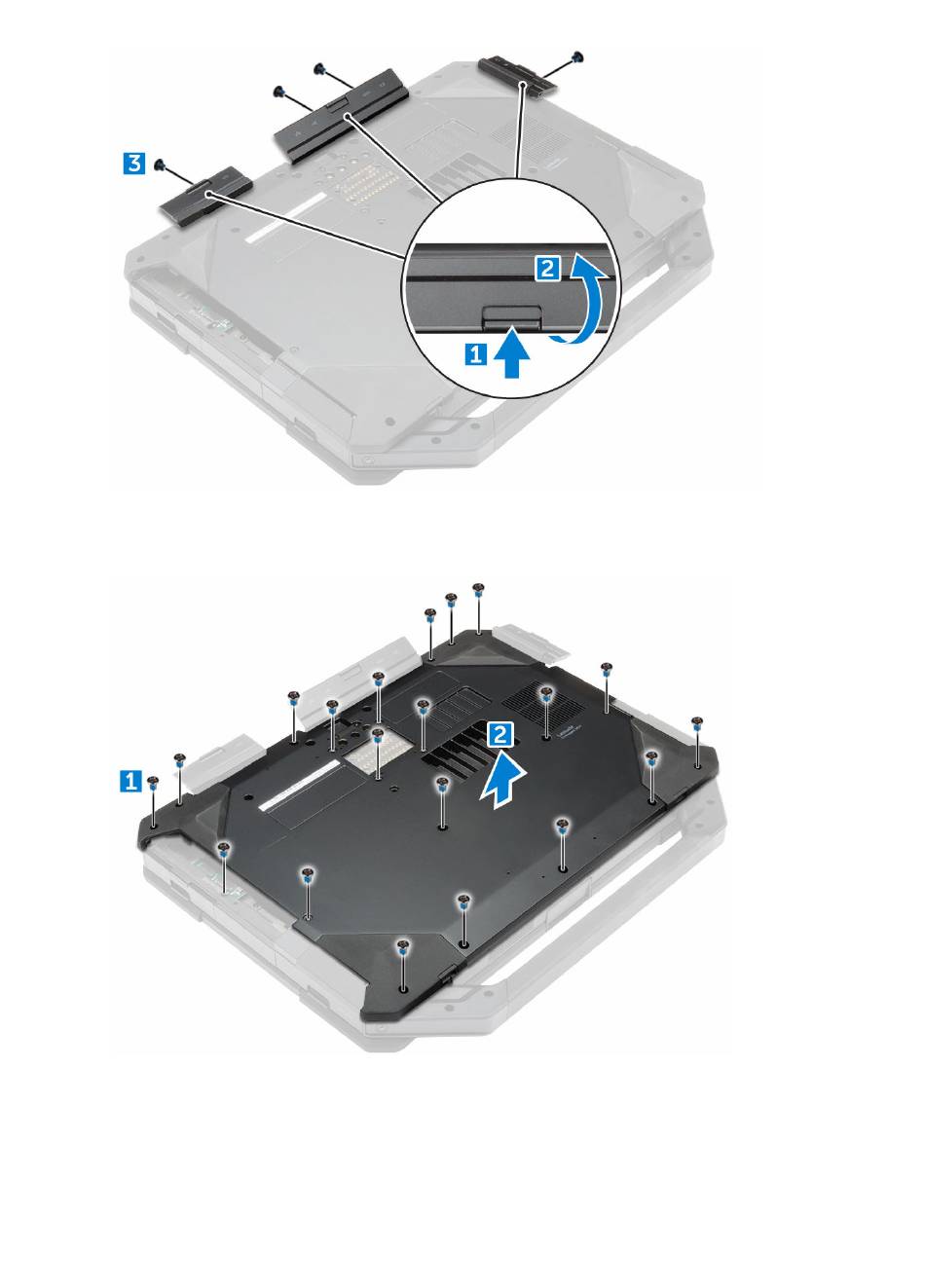 3
2
1
2
1