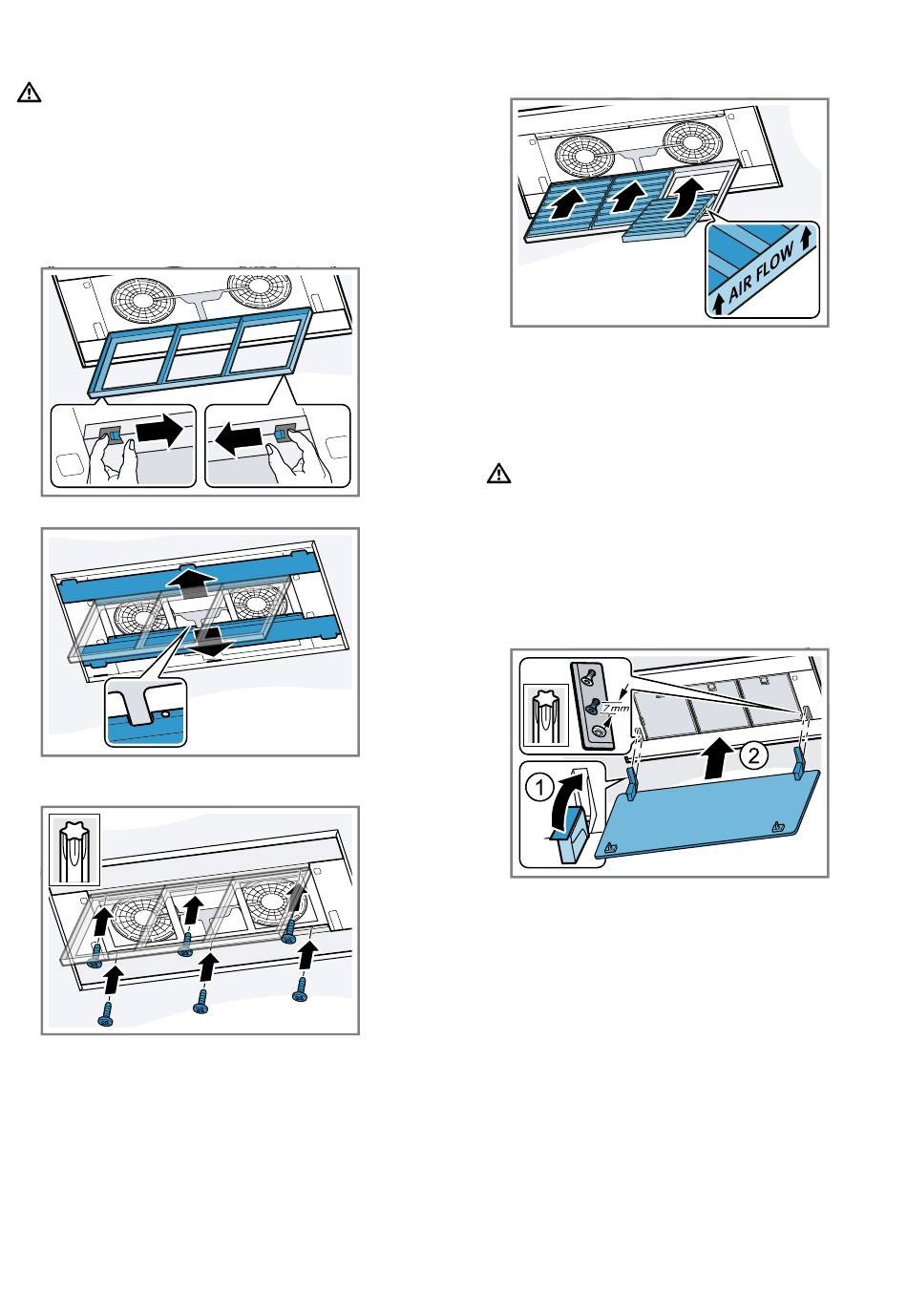 AIR FLOW

7 mm

1

2