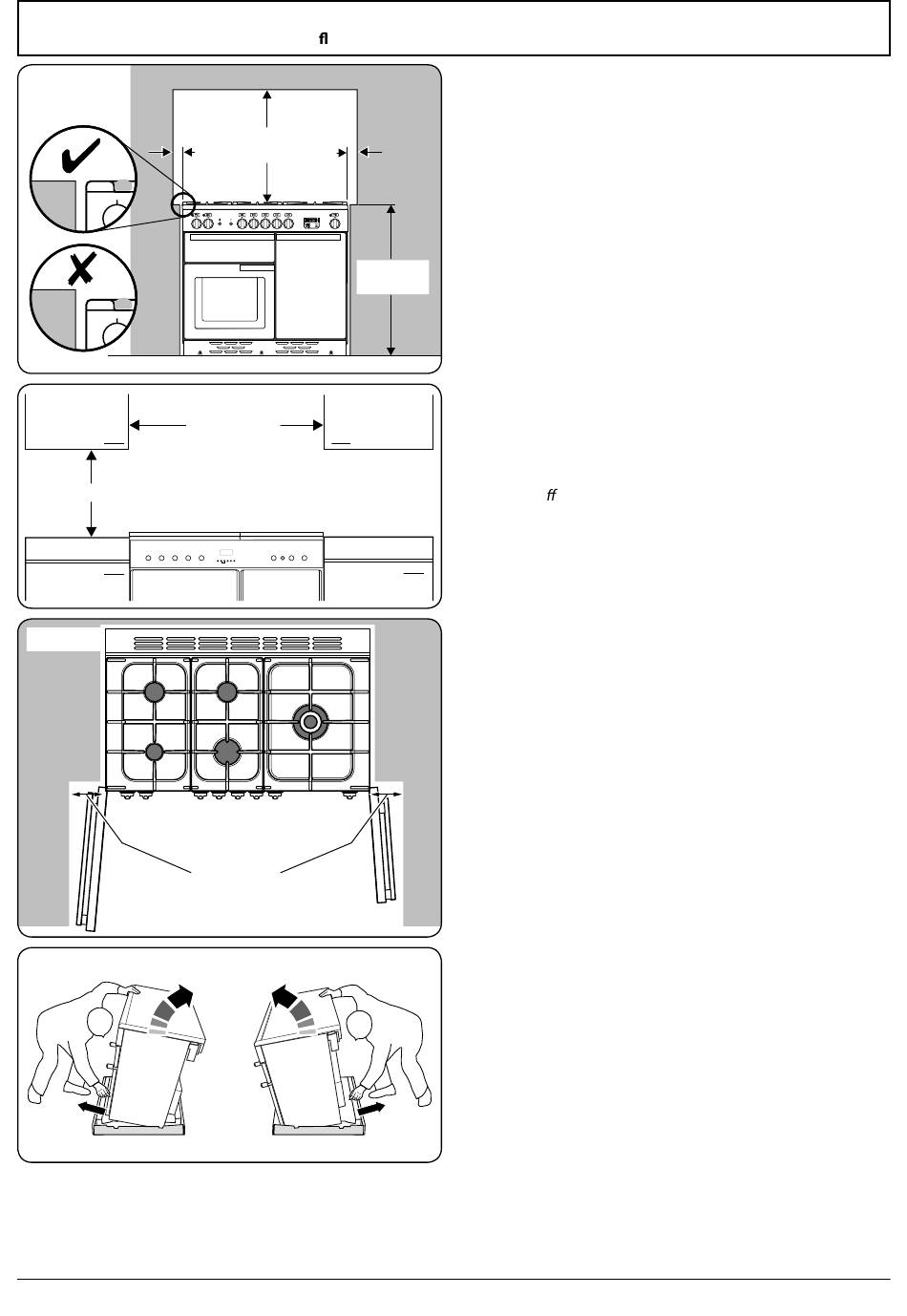 fl

ff