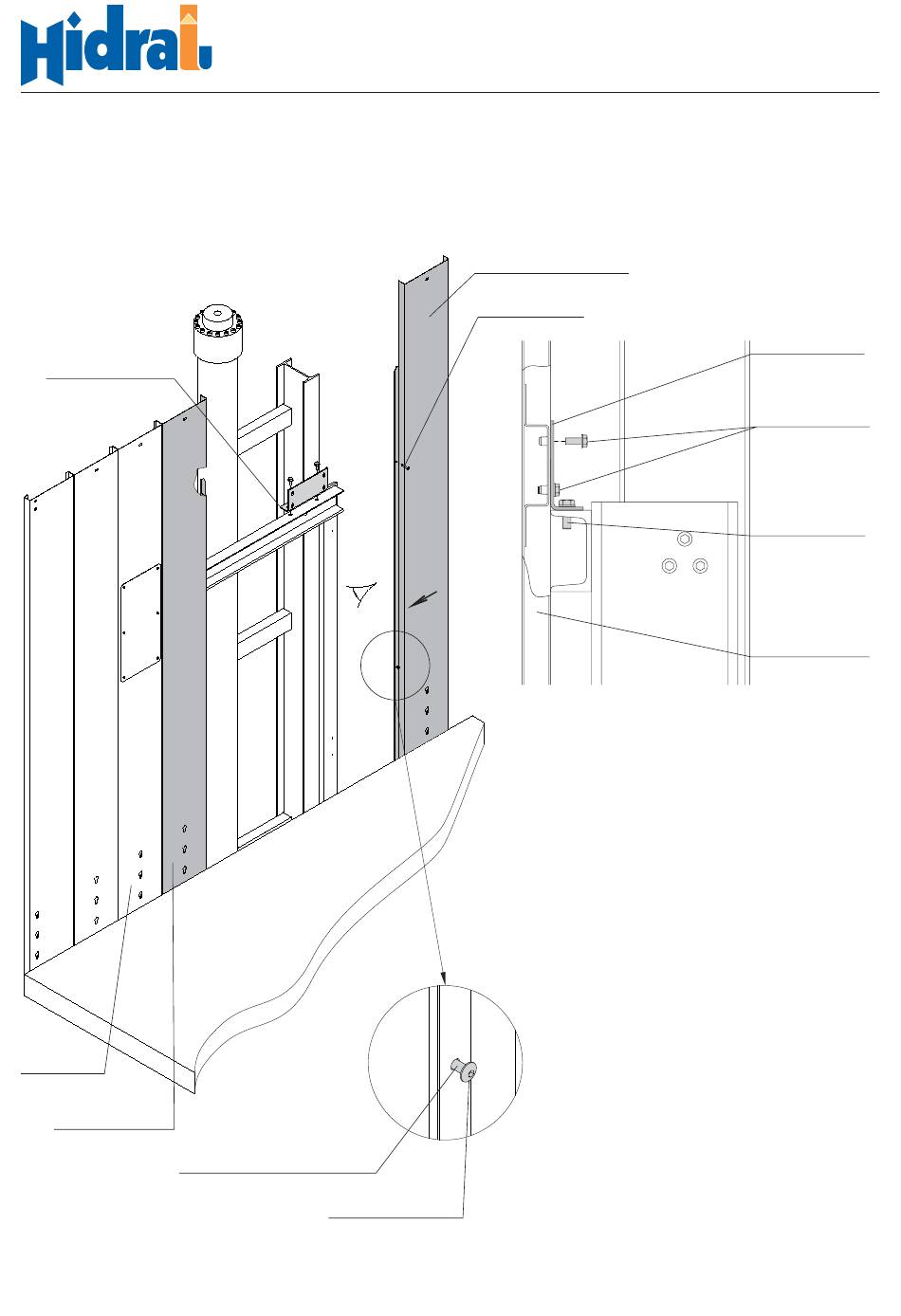 Hidral