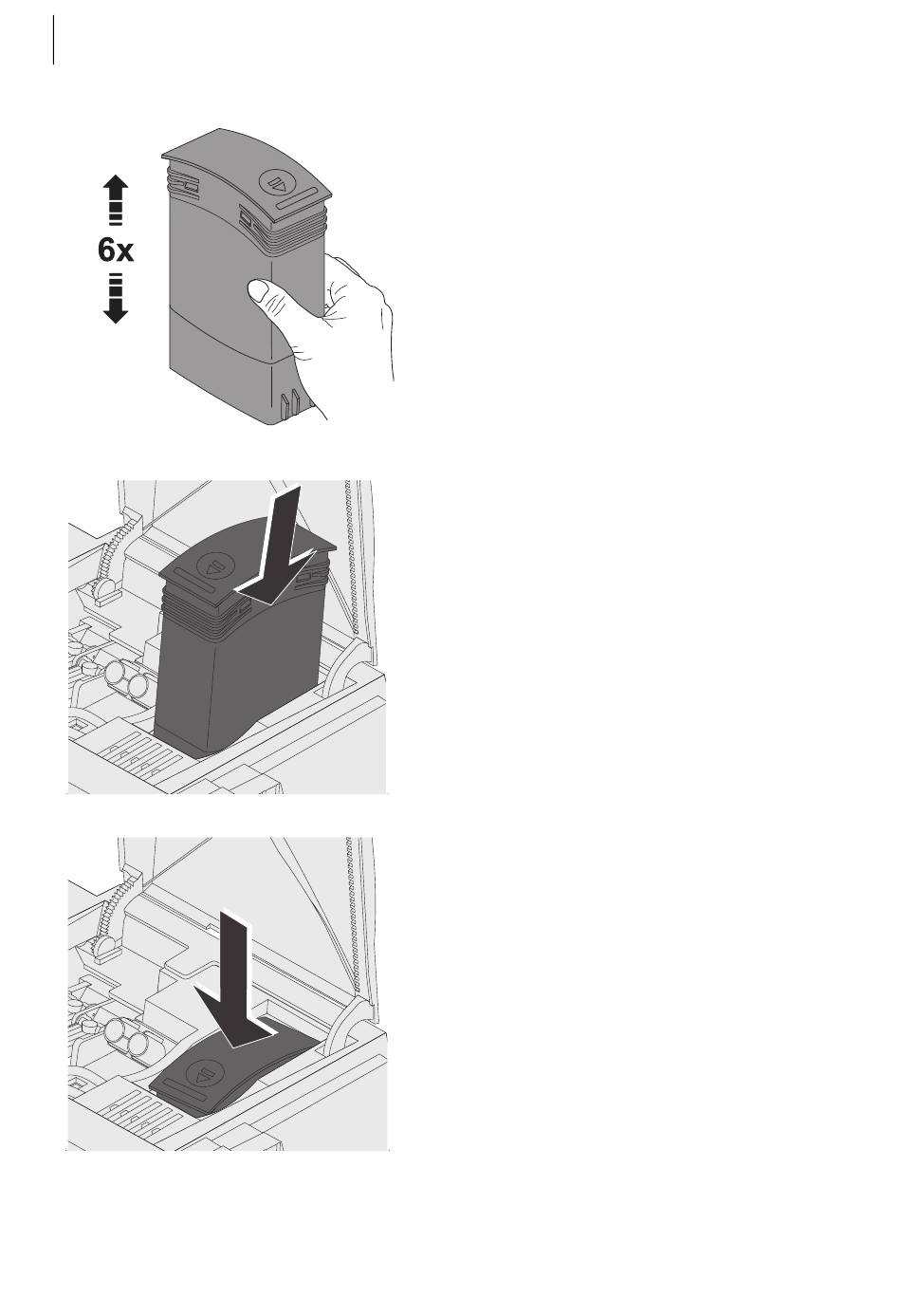 6x