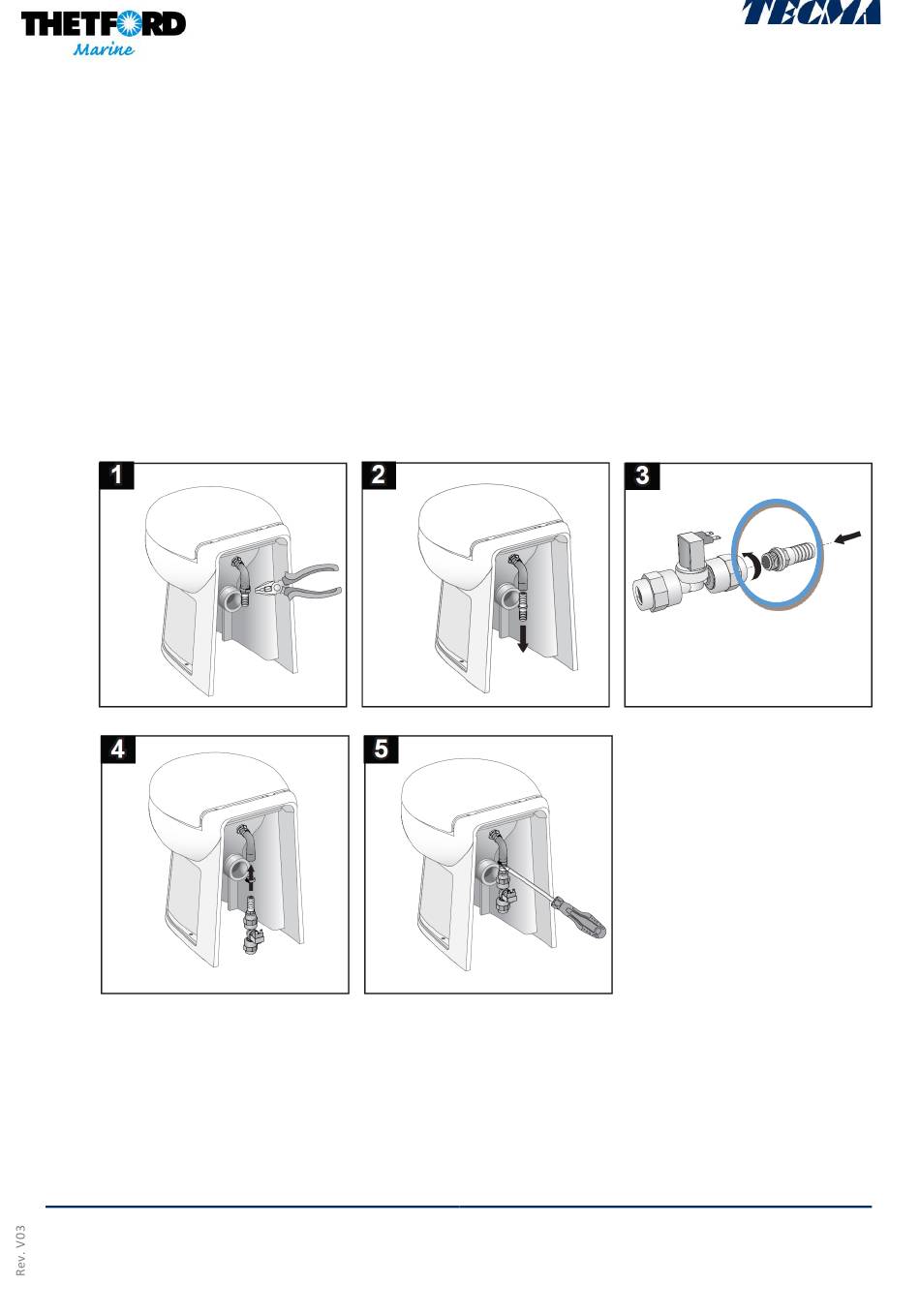 THETFORD
Marine

TECMA

1

2

3

4

5

Rev. V03