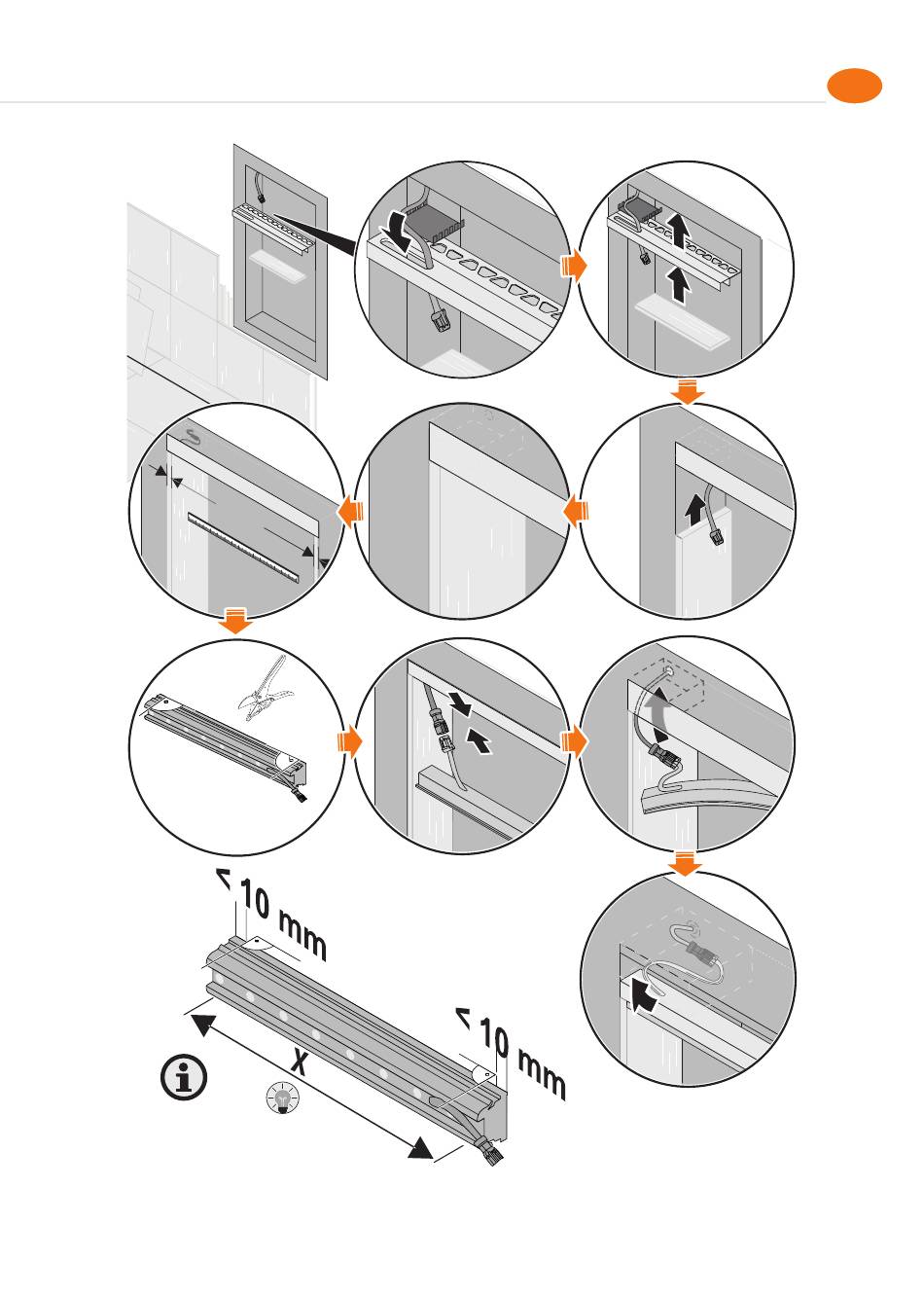 < 10 mm

< 10 mm

X