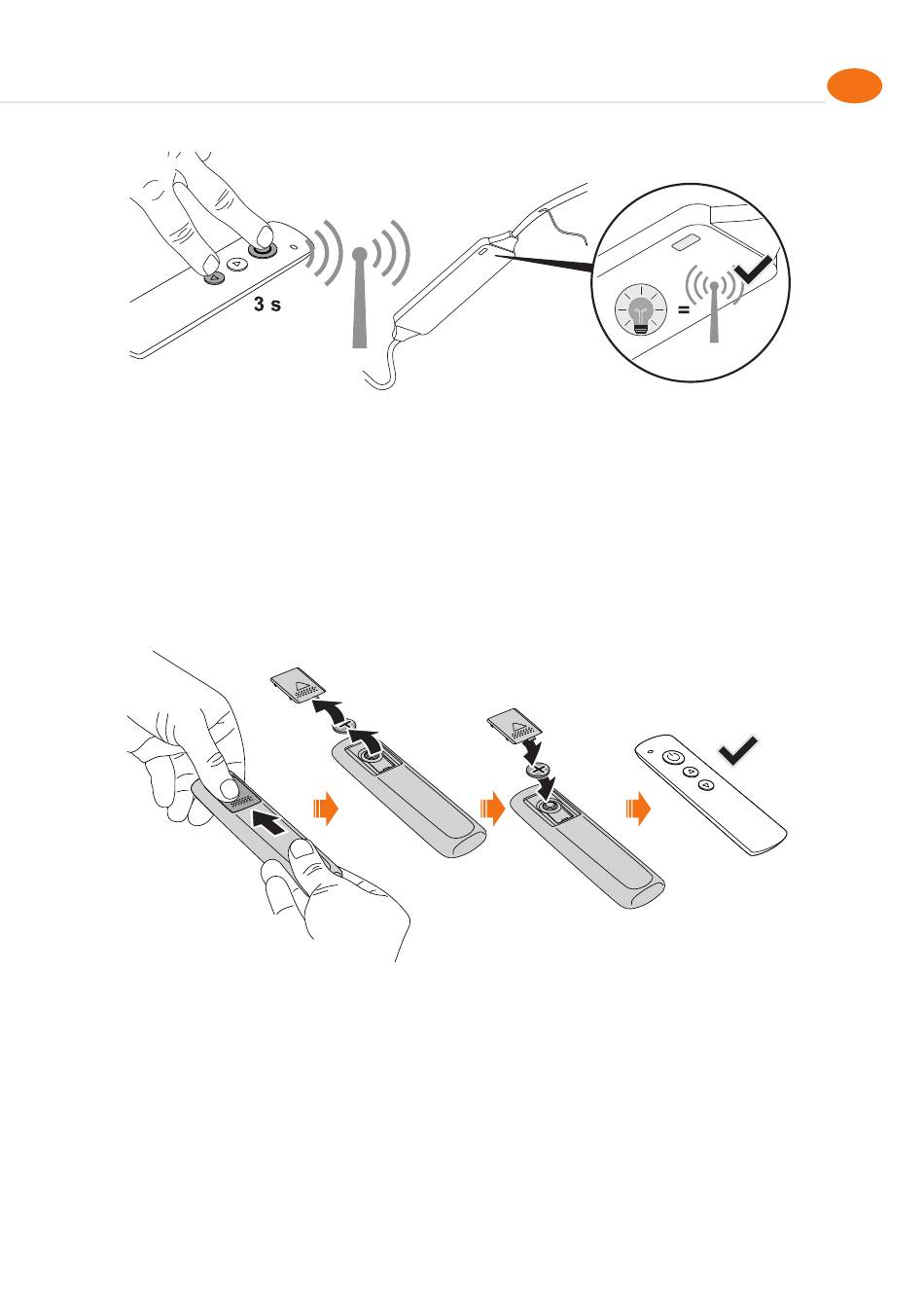 3 s

=