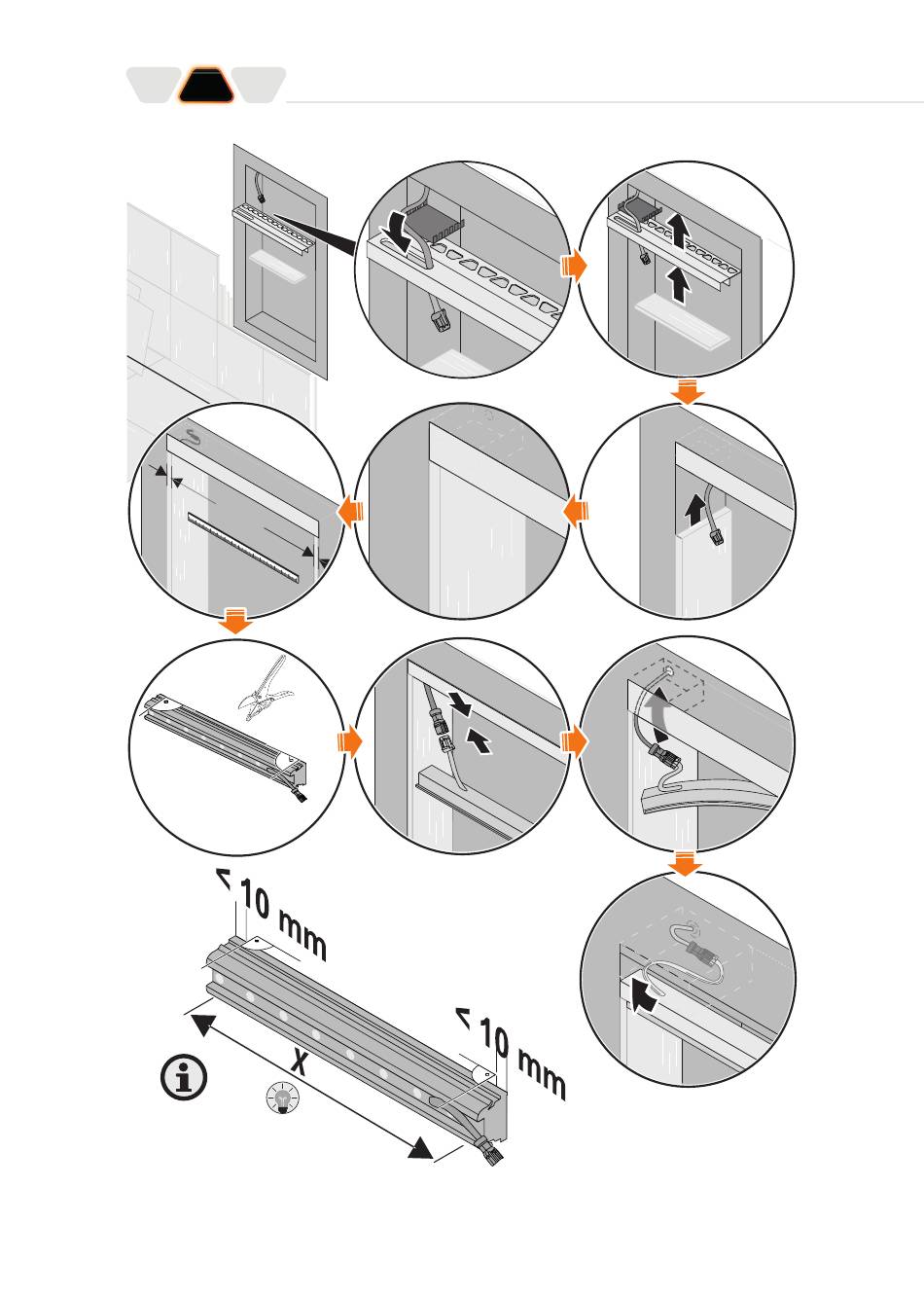 < 10 mm

< 10 mm

X