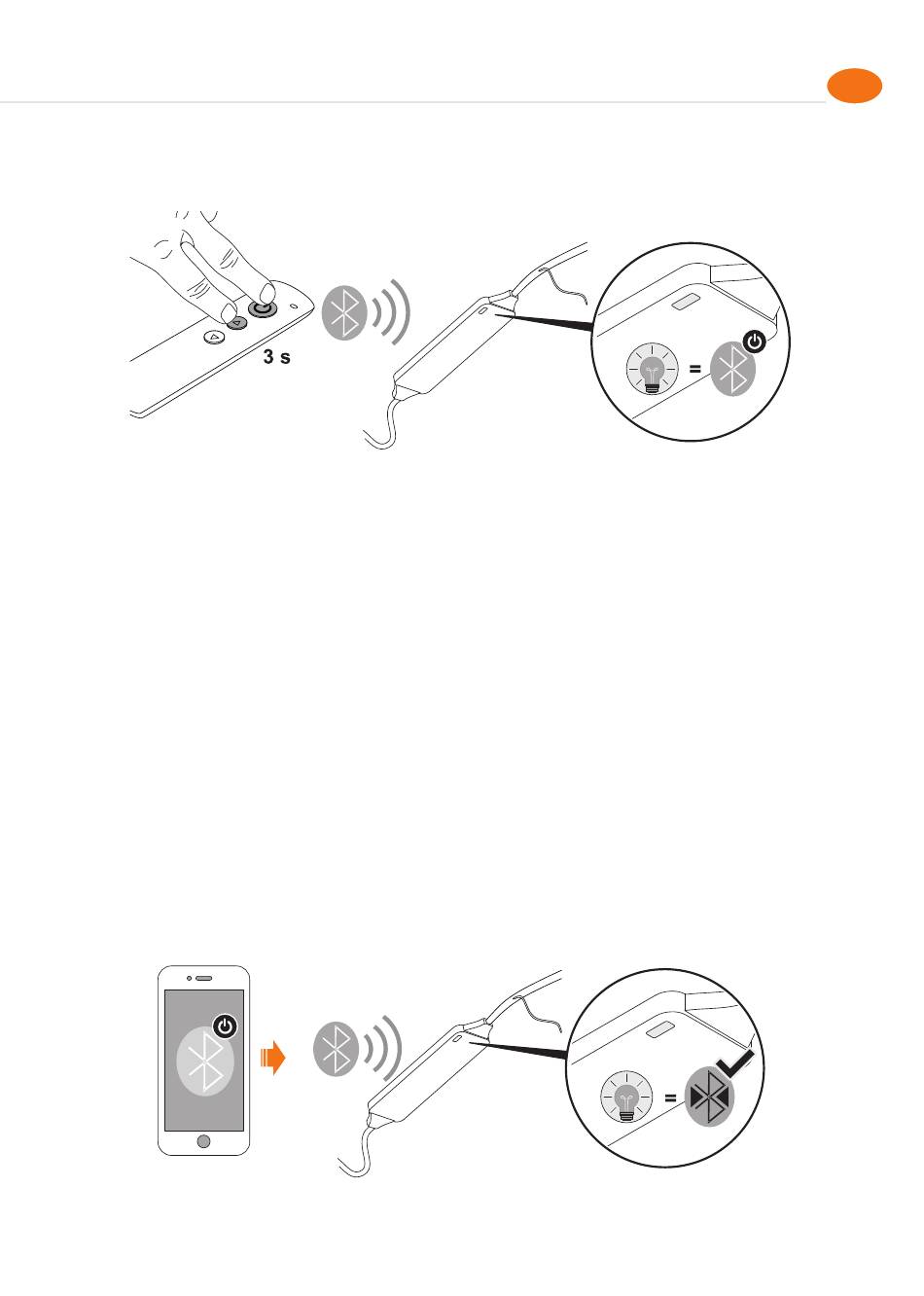 3 s

=

=