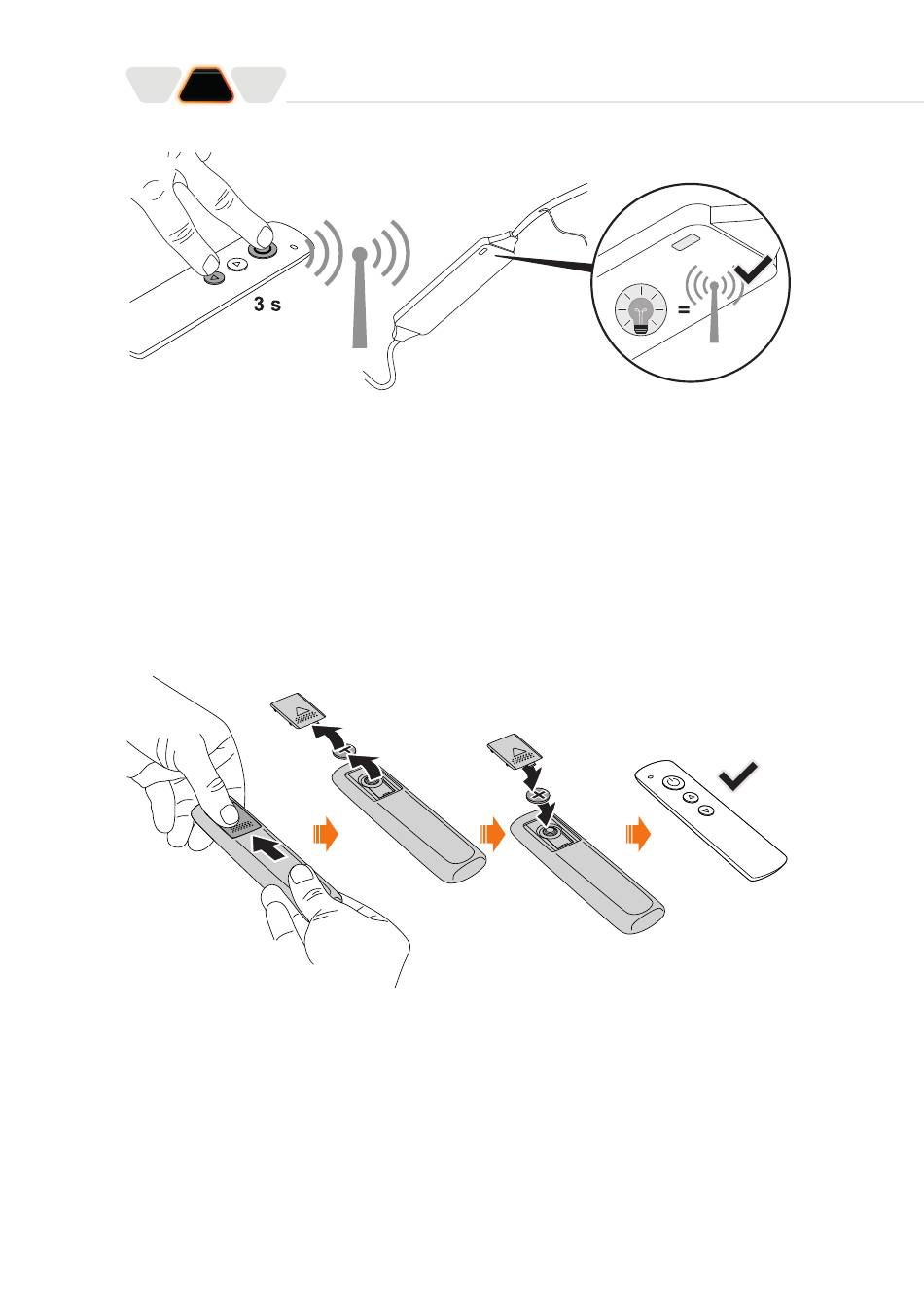 3 s

=