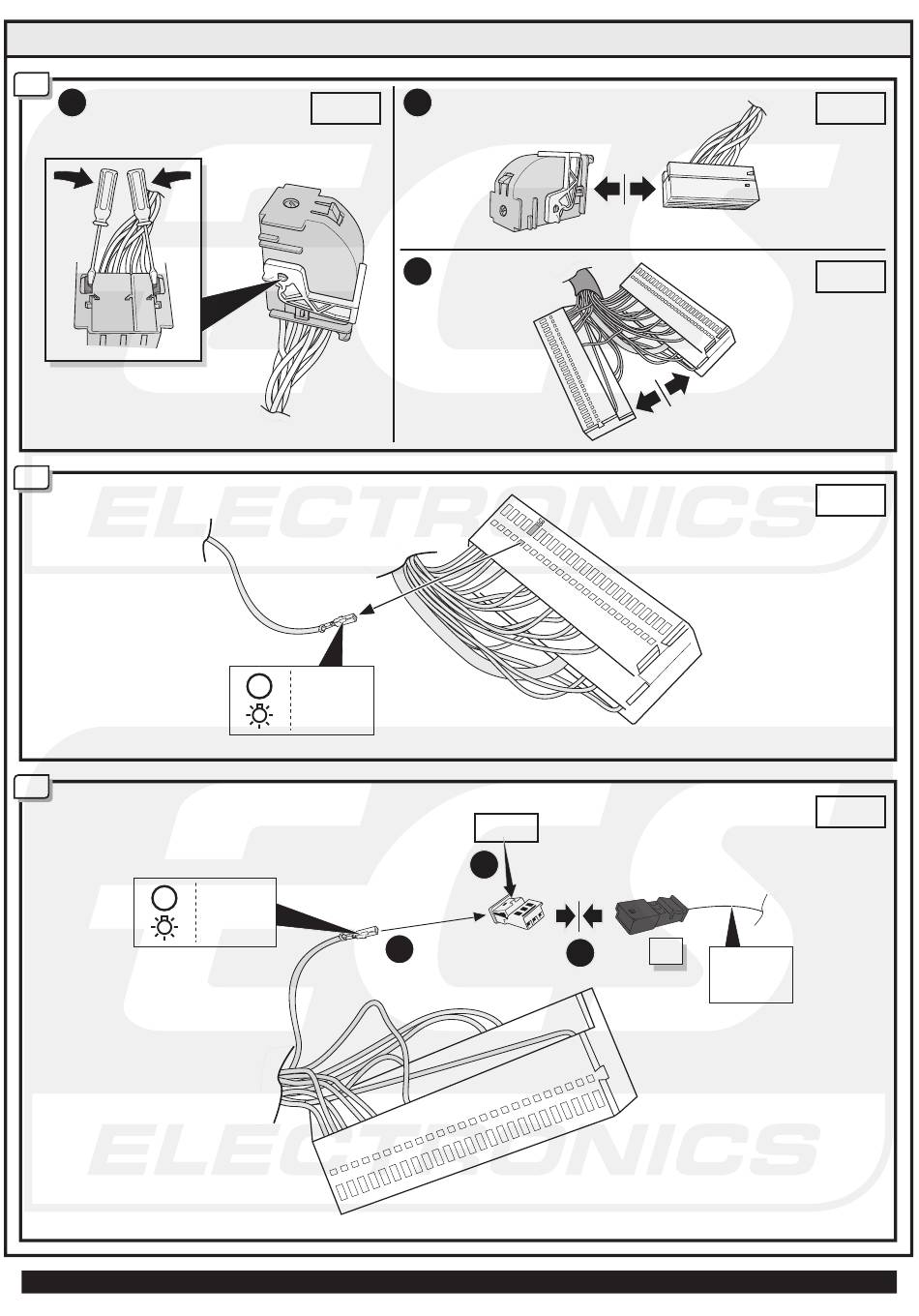 ECS ELECTRONICS

ECS ELECTRONICS