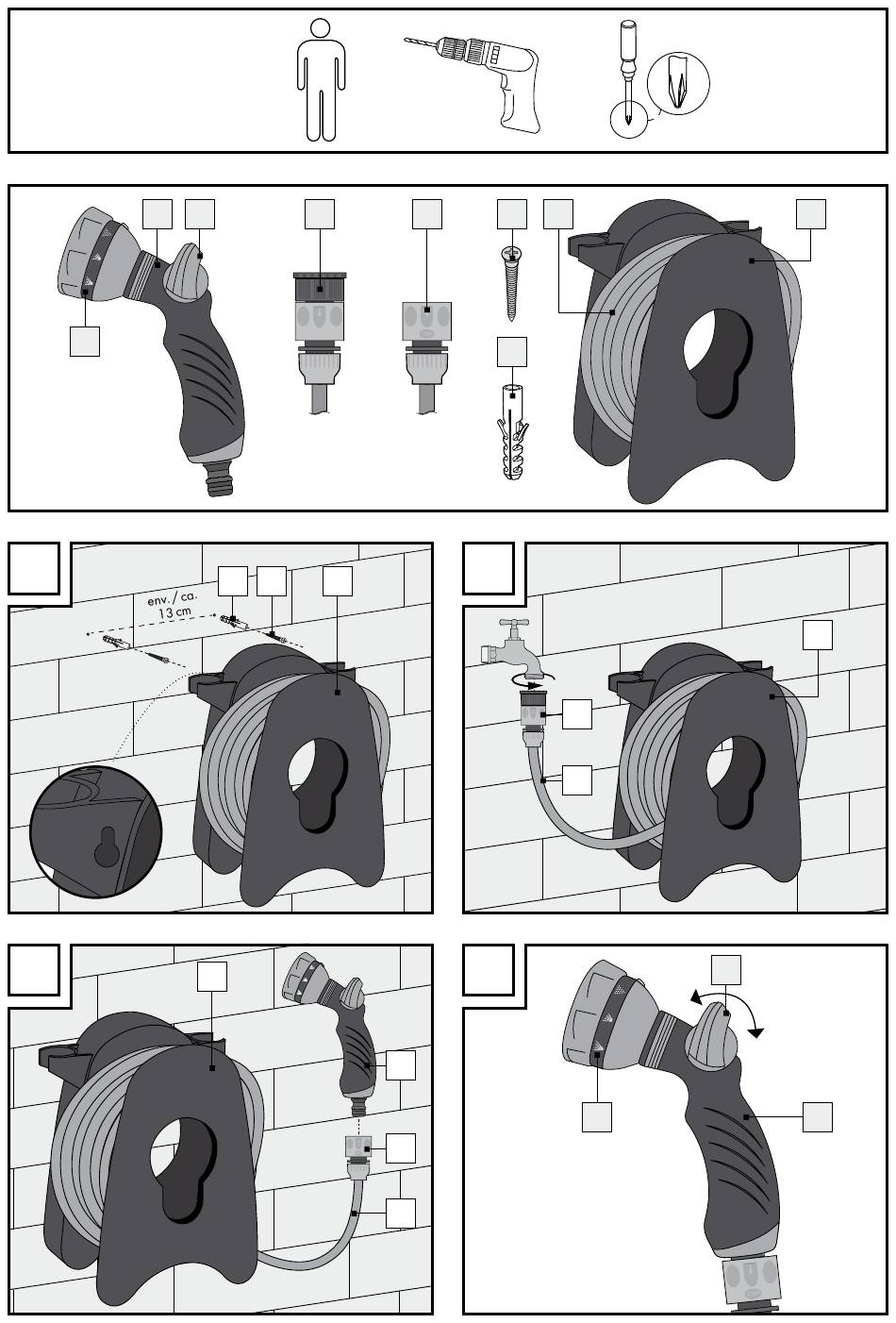 env. / ca.
13 cm