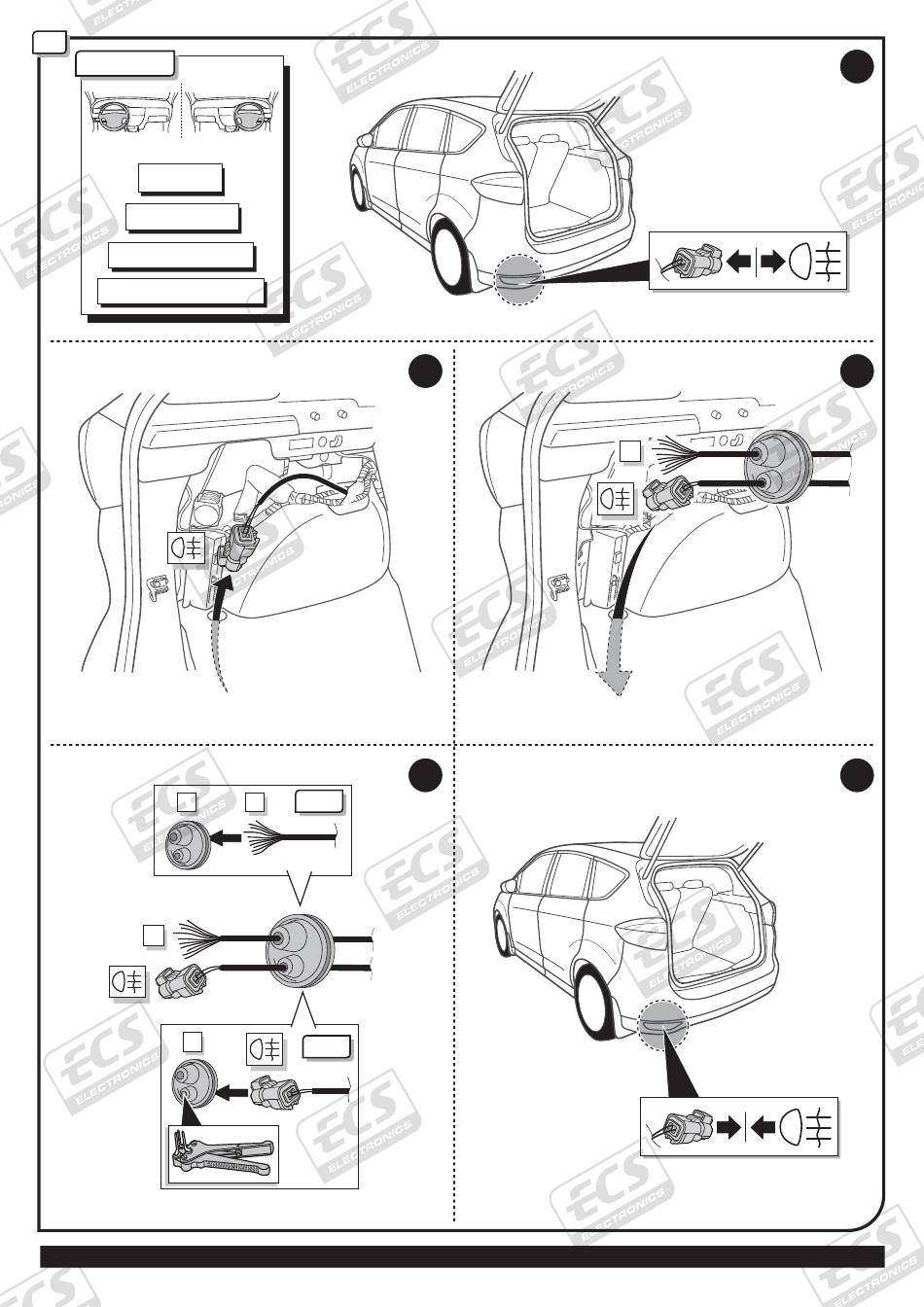 ECS ELECTRONICS