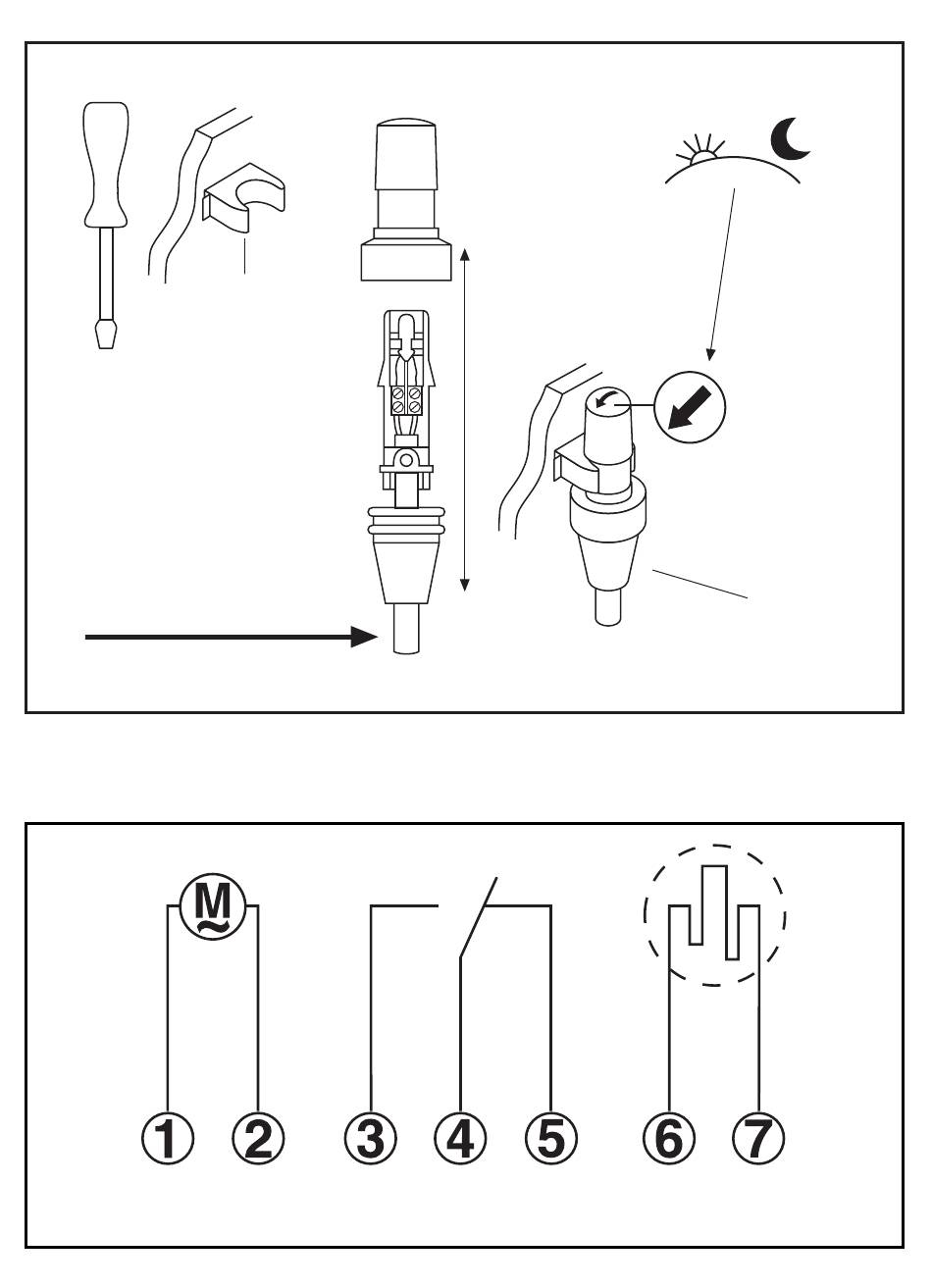 M

1 2 3 4 5 6 7