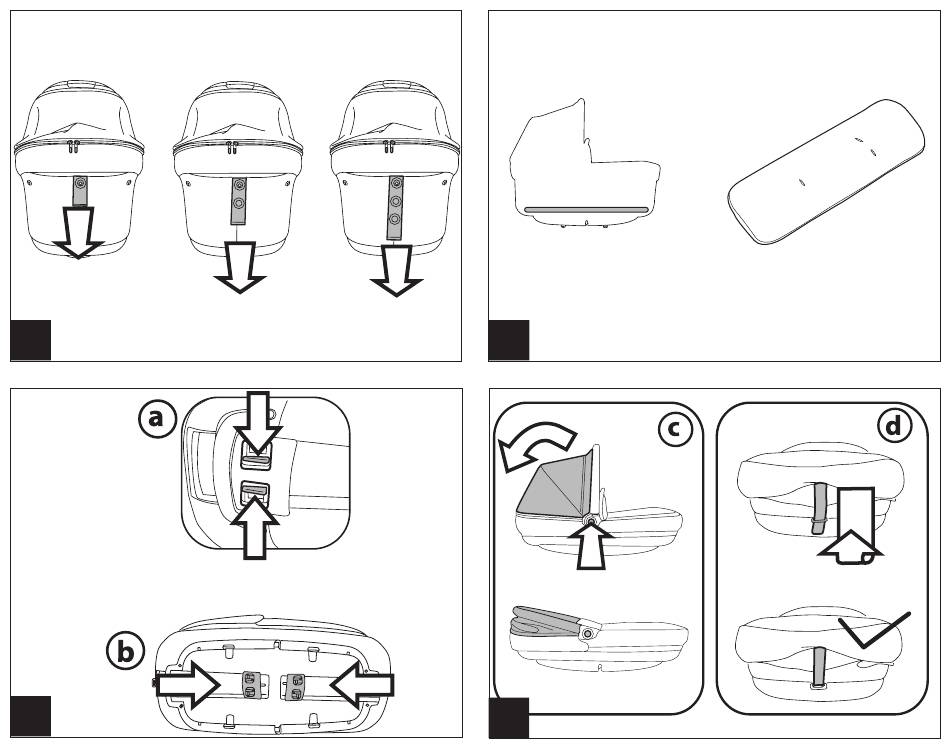 a

b

c

d