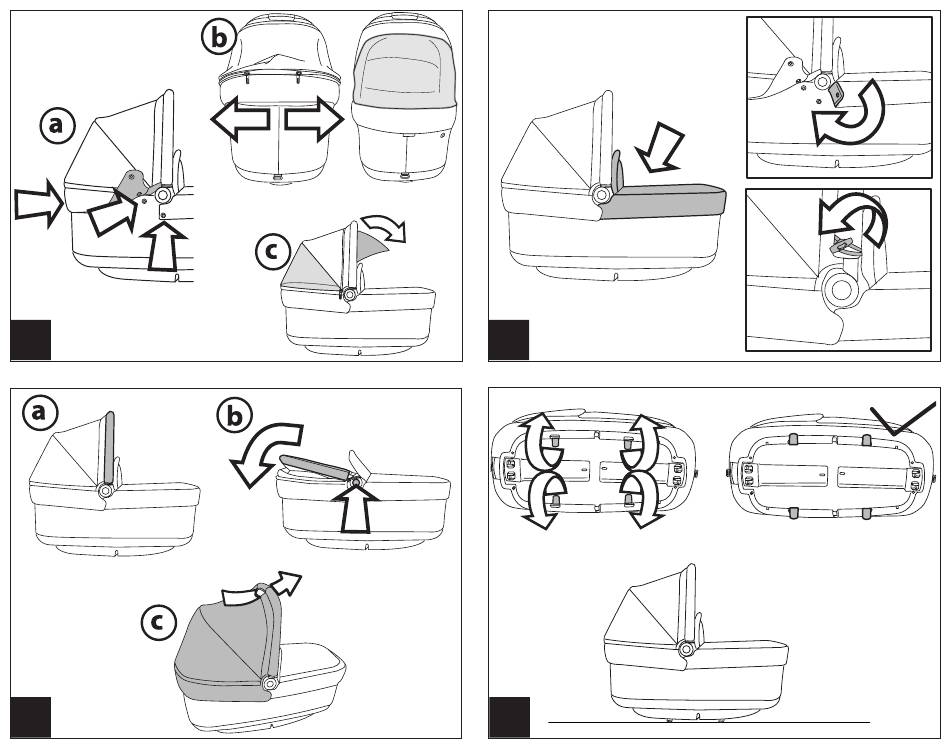 b
a
c

a
b
c