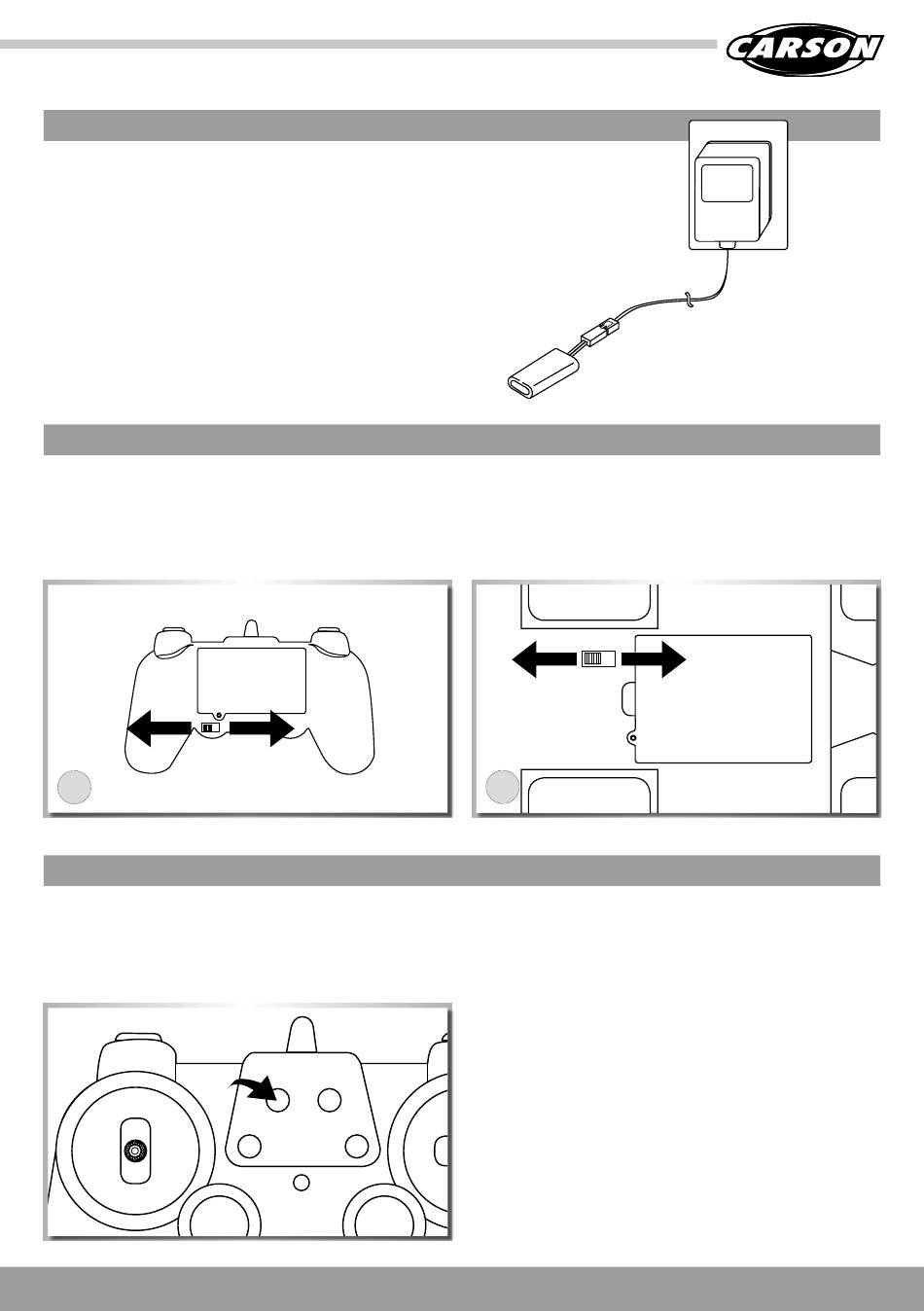 CARSON