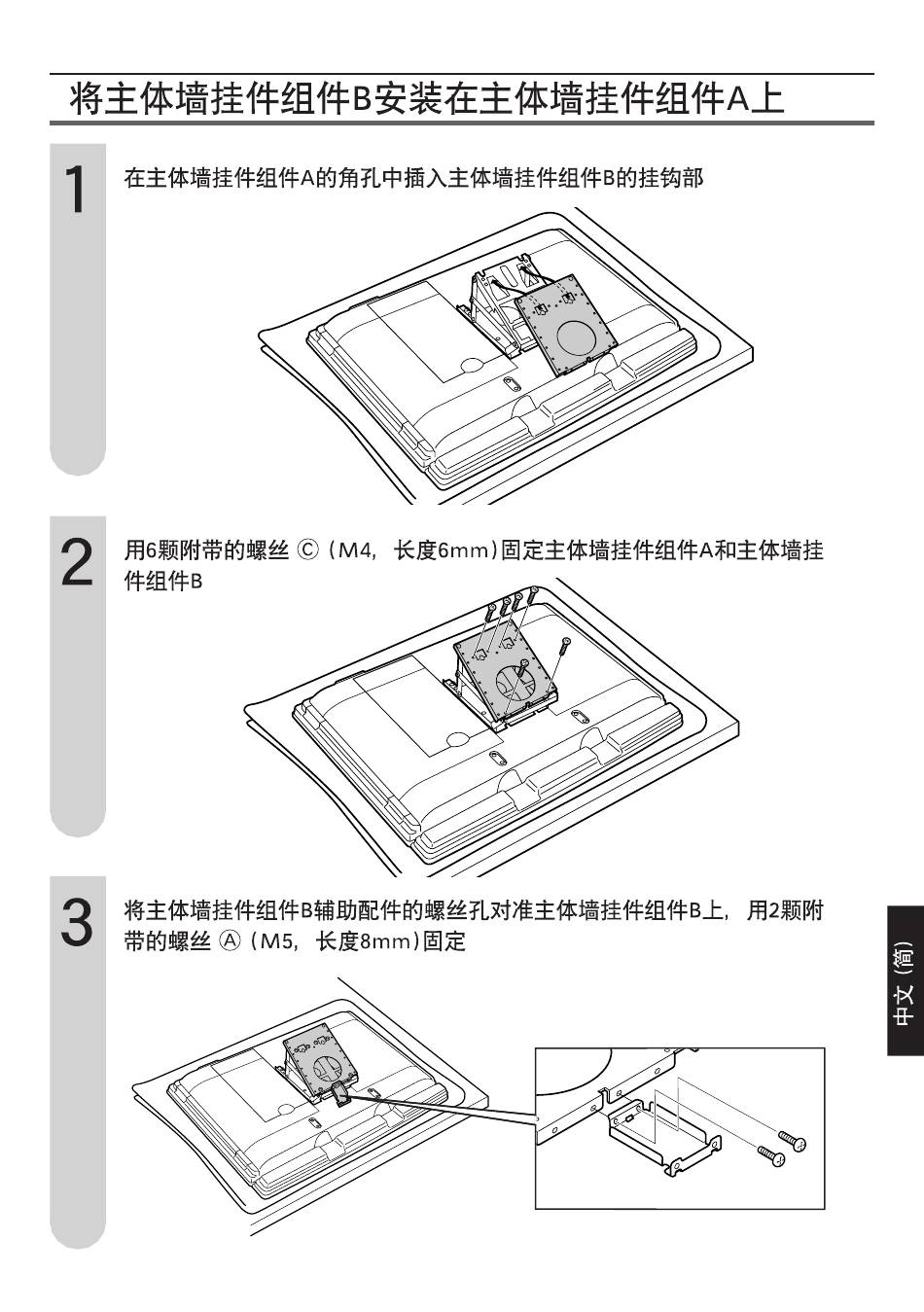 将主体墙挂件组件B安装在主体墙挂件组件A上

1

在主体墙挂件组件A的角孔中插入主体墙挂件组件B的挂钩部

2

用6颗附带的螺丝 Ⓒ（M4，长度6mm）固定主体墙挂件组件A和主体墙挂件组件B

3

将主体墙挂件组件B辅助配件的螺丝孔对准主体墙挂件组件B上，用2颗附带的螺丝 Ⓐ（M5，长度8mm）固定

中文（简）