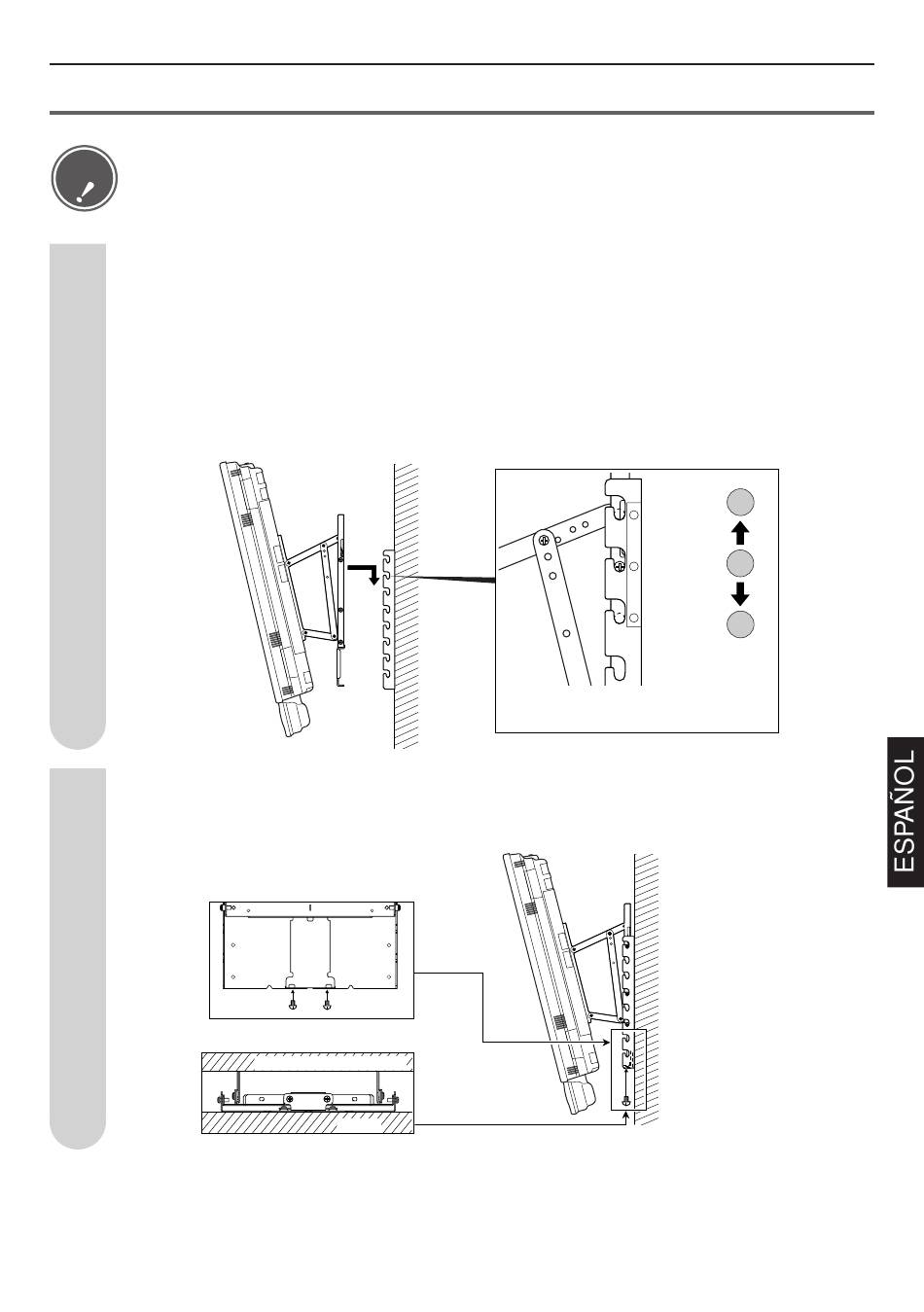 ESPAÑOL