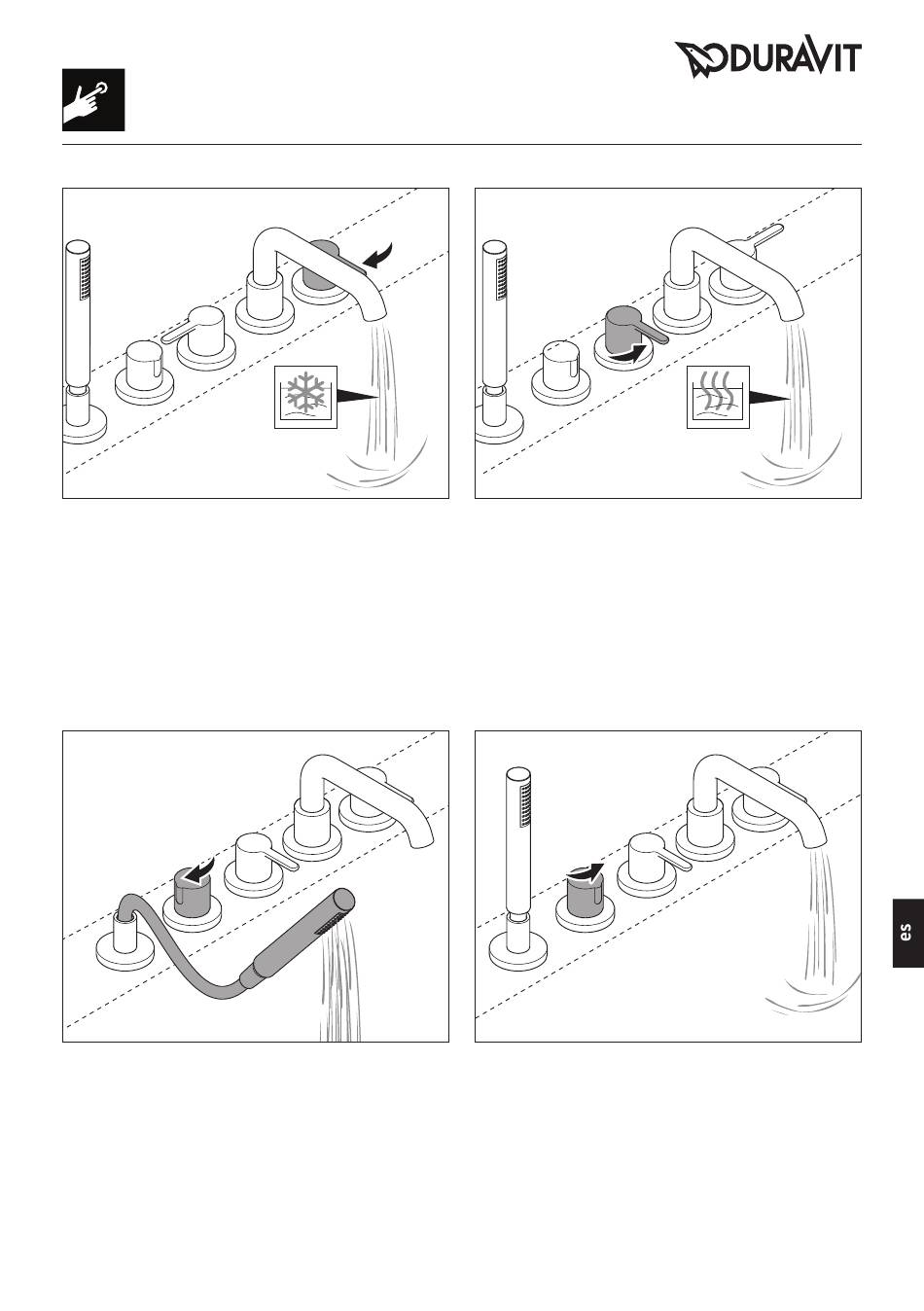 DURAVIT

es