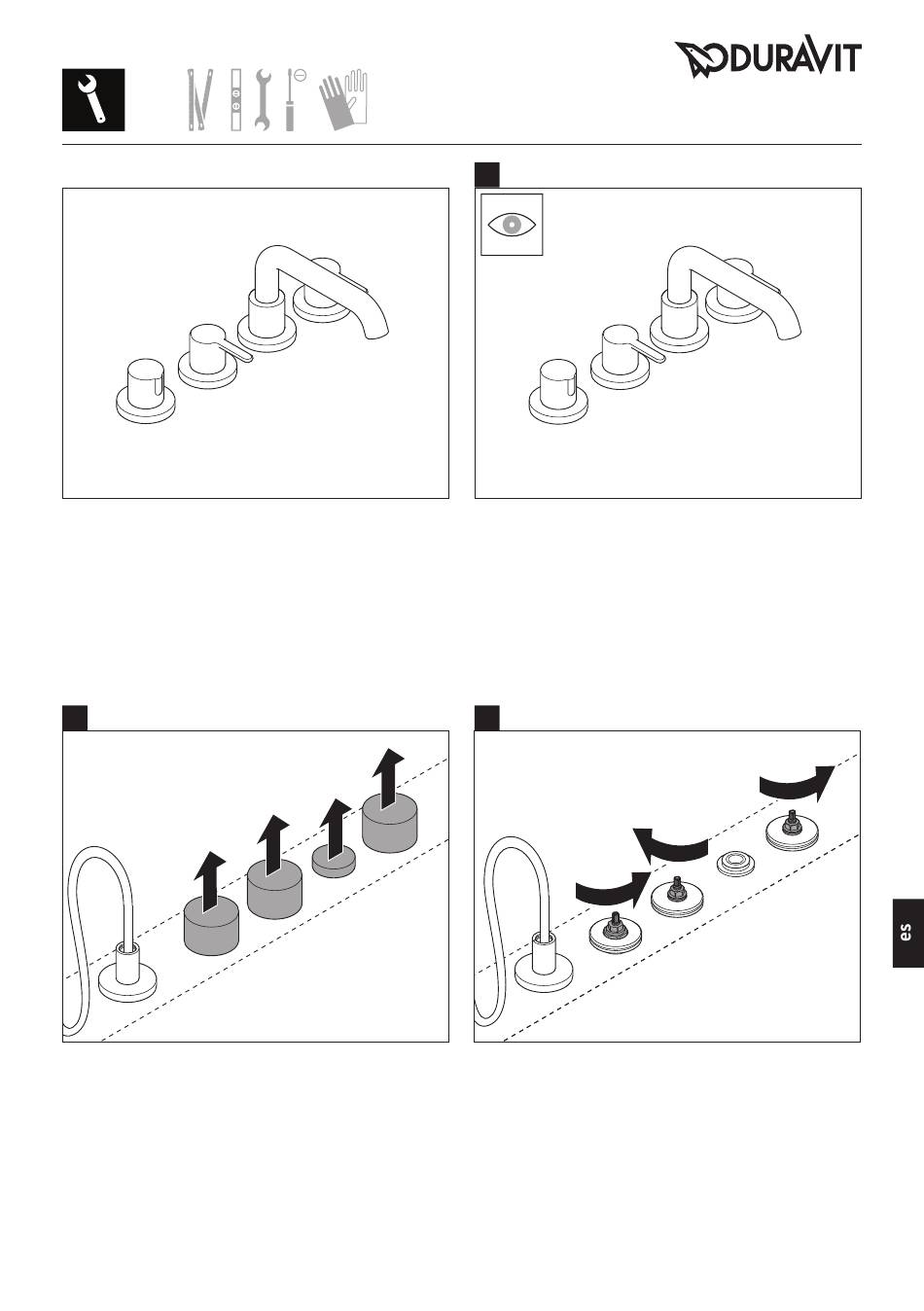 DURAVIT

es