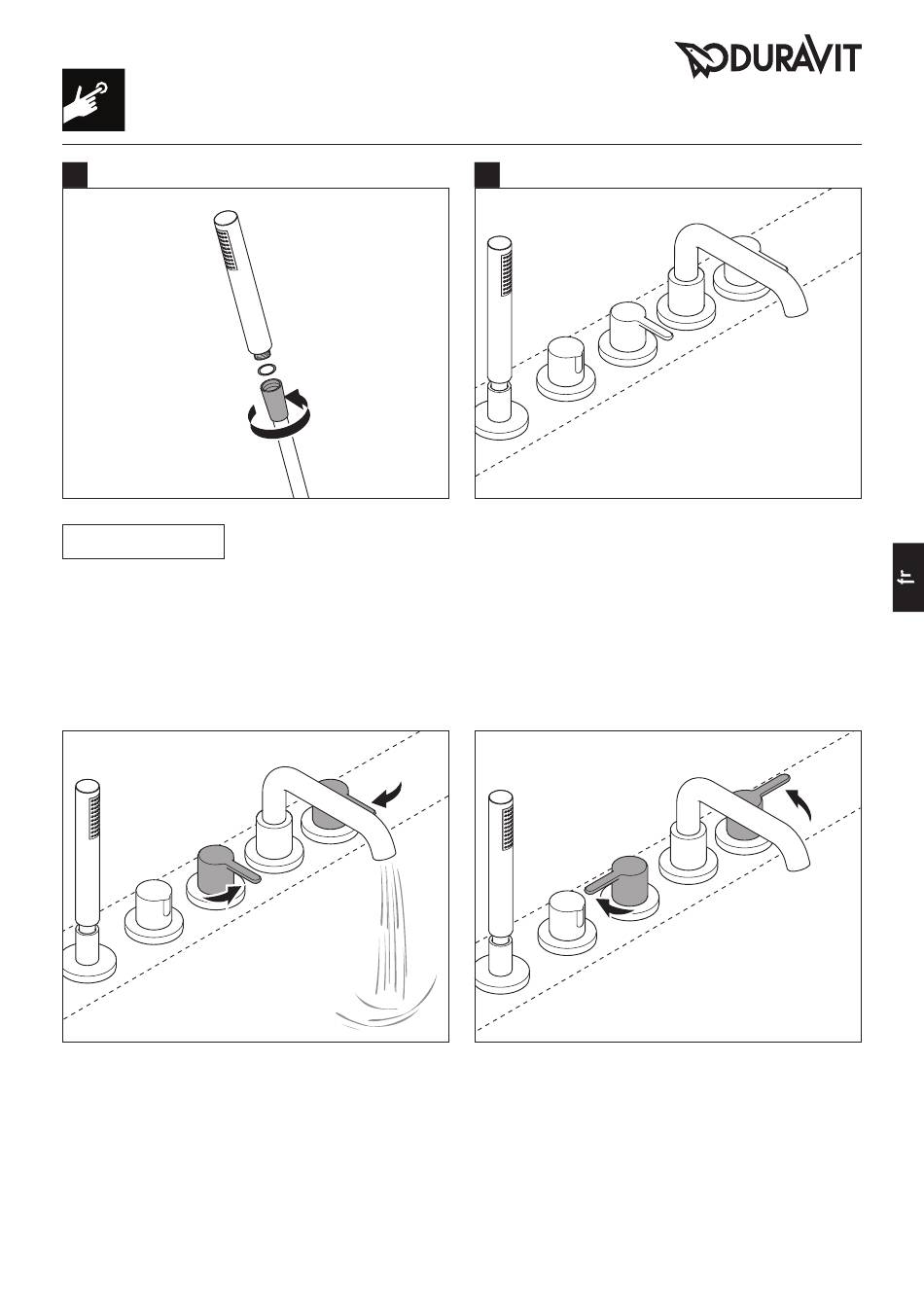 DURAVIT

fr