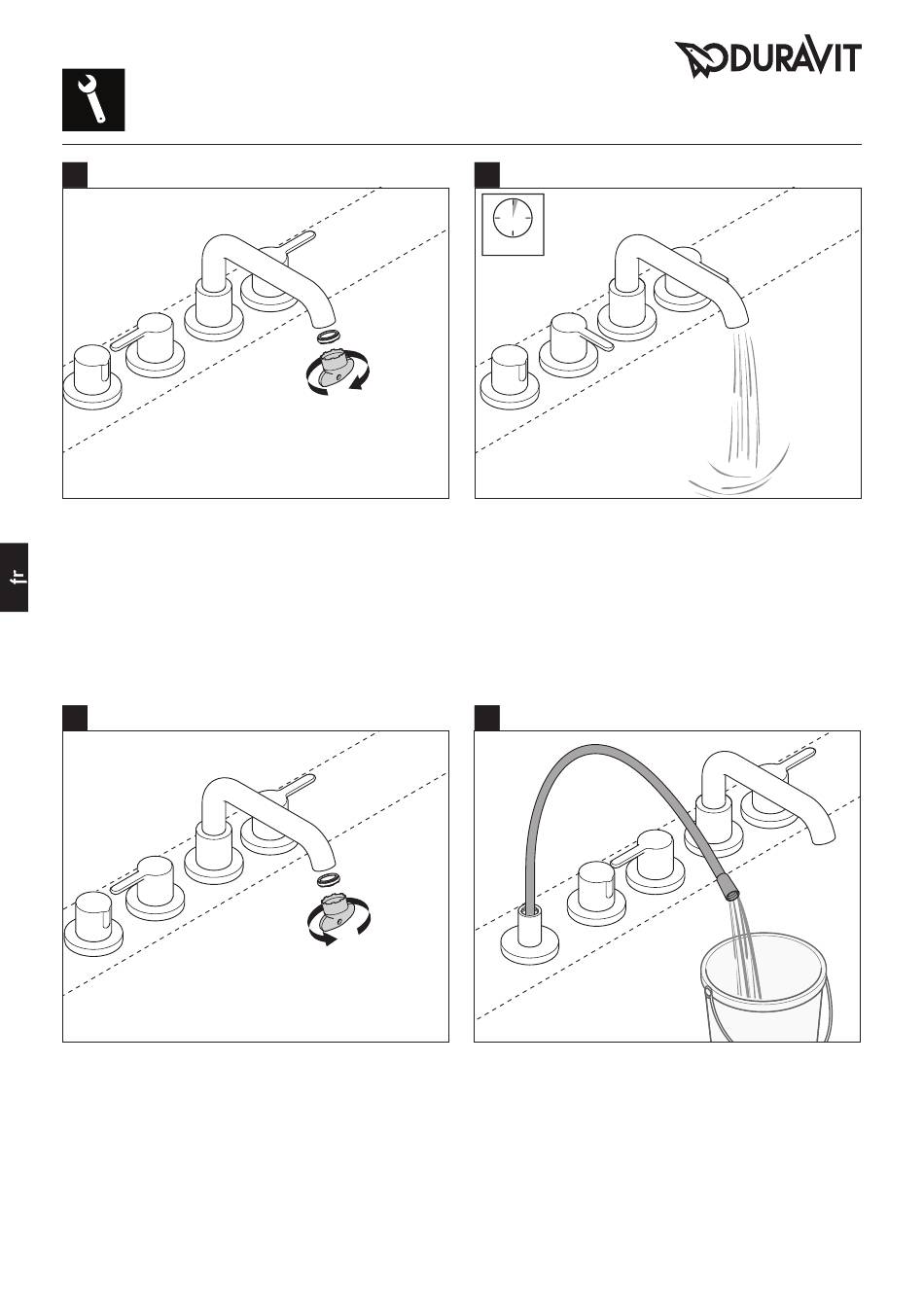 DURAVIT

fr