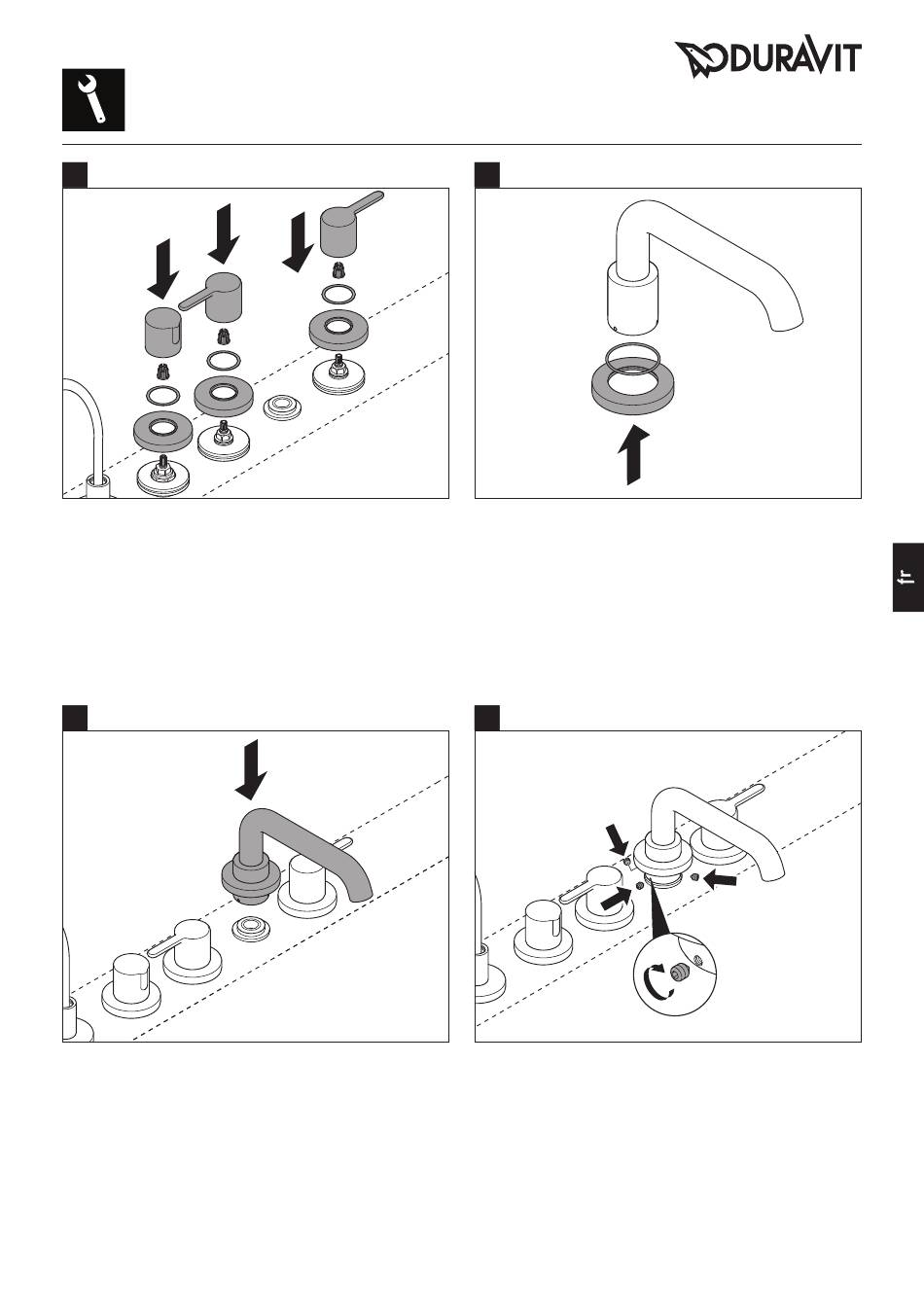 DURAVIT

fr