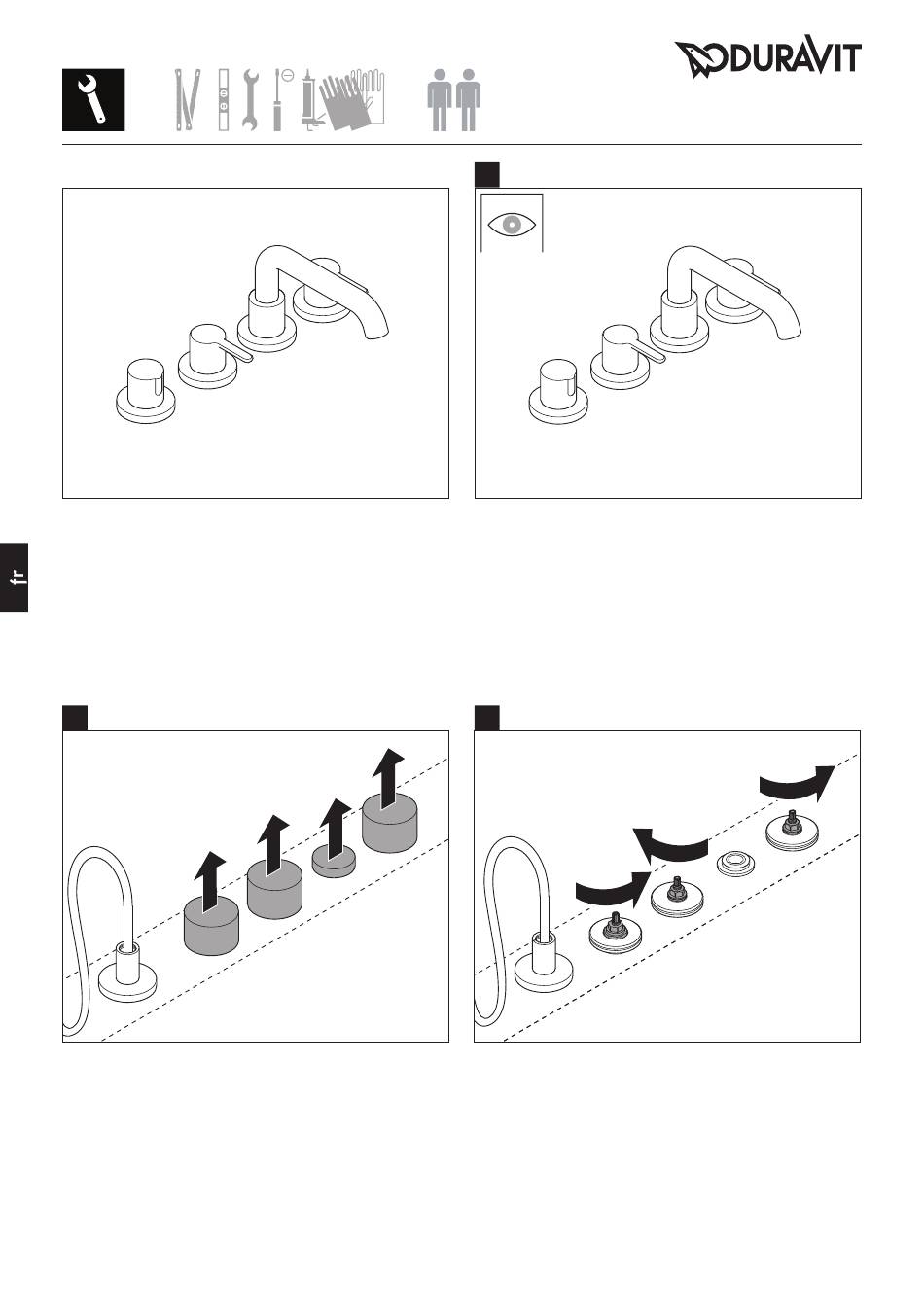 DURAVIT

fr