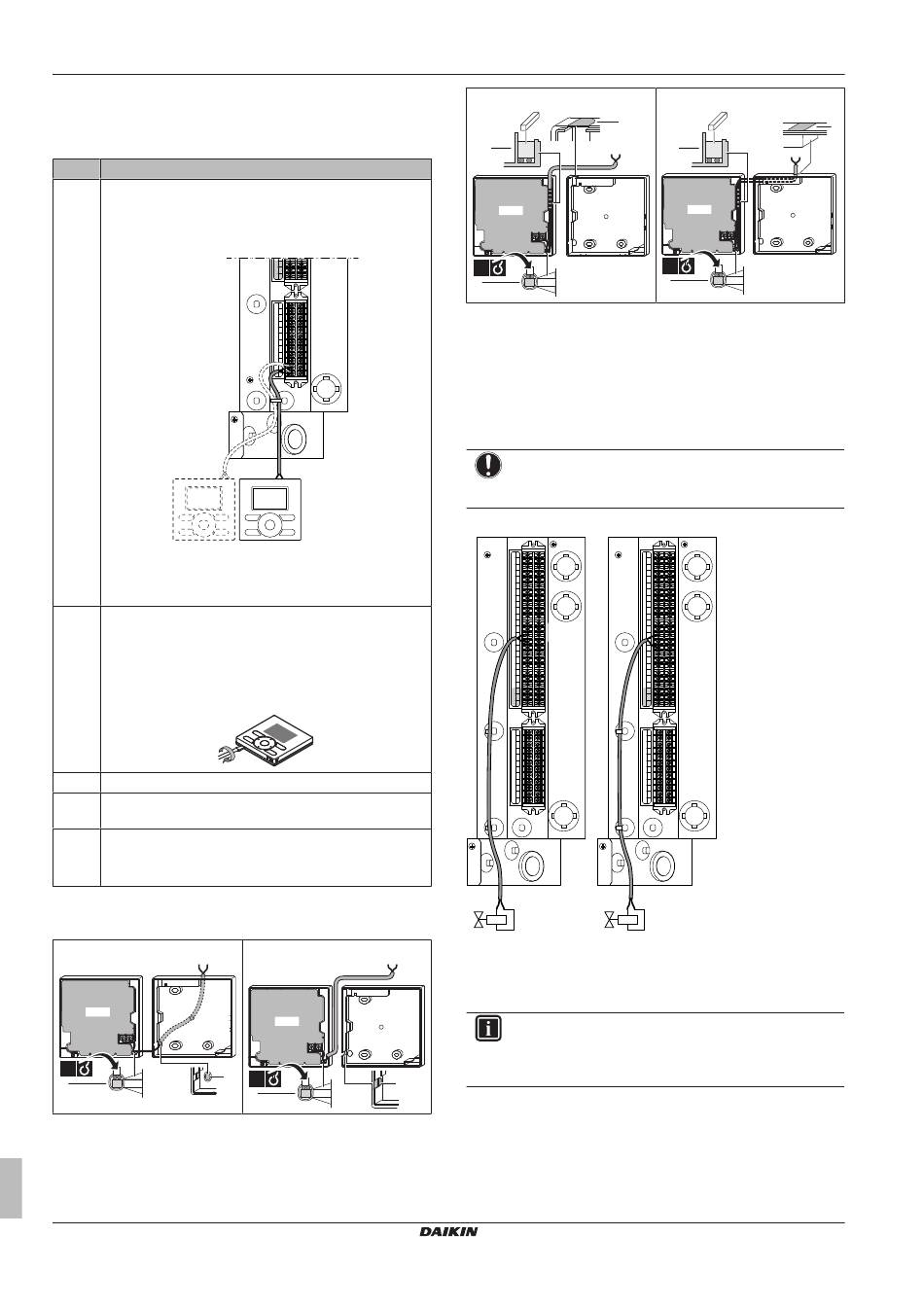 DAIKIN